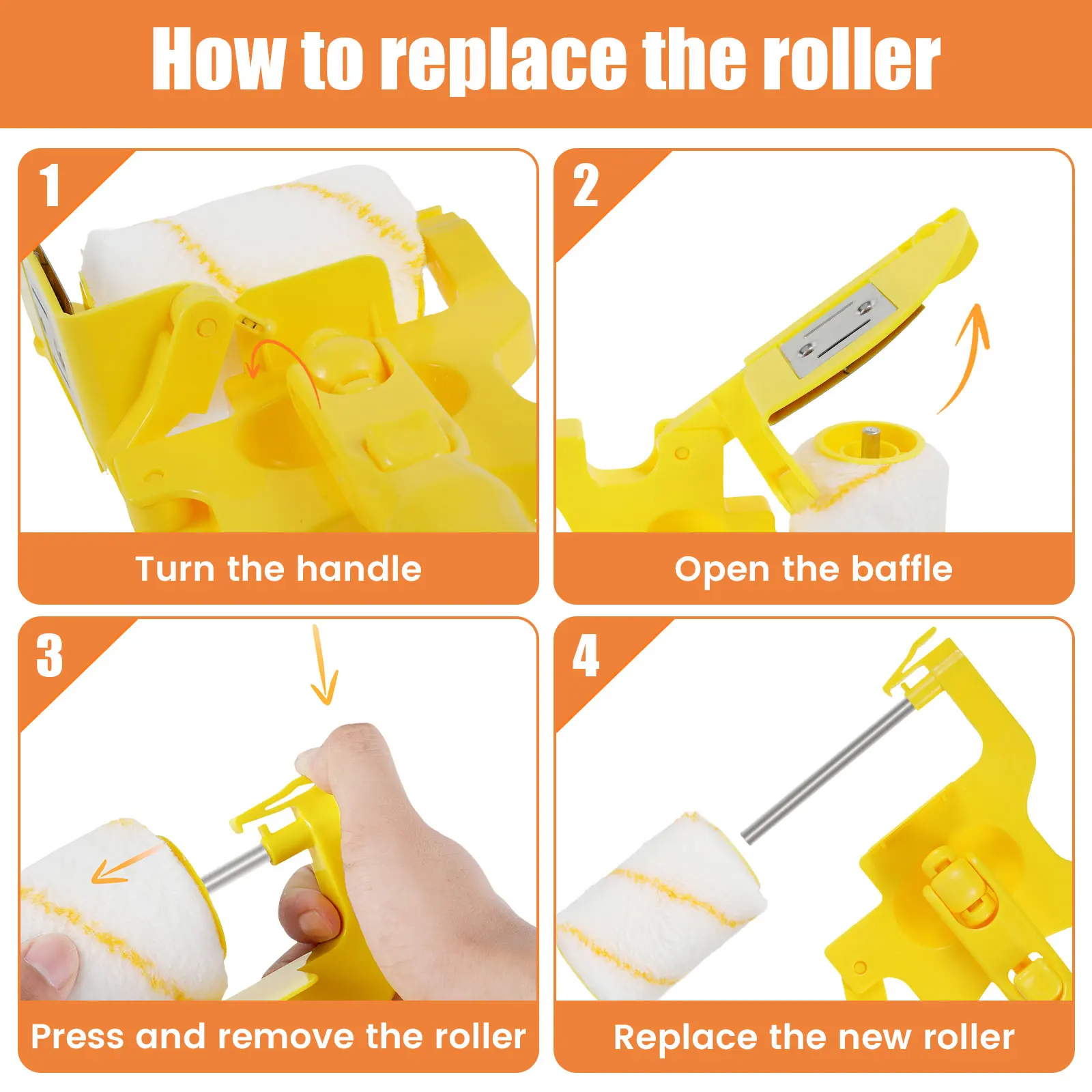 How to replace the roller

1

Turn the handle

2

Open the baffle

3

Press and remove the roller

4

Replace the new roller