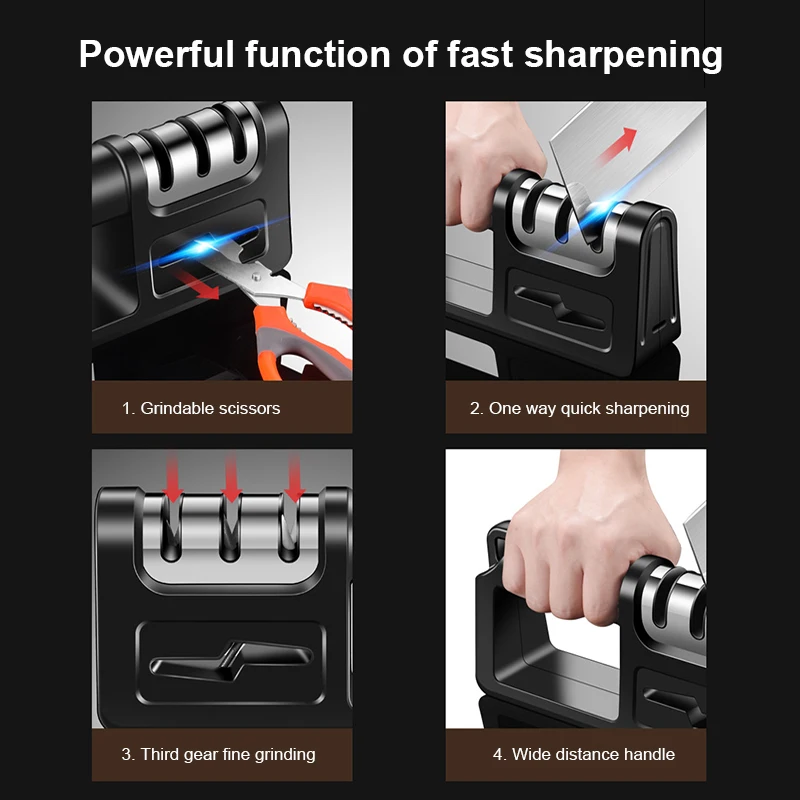 Powerful function of fast sharpening

1. Grindable scissors

2. One way quick sharpening

3. Third gear fine grinding

4. Wide distance handle