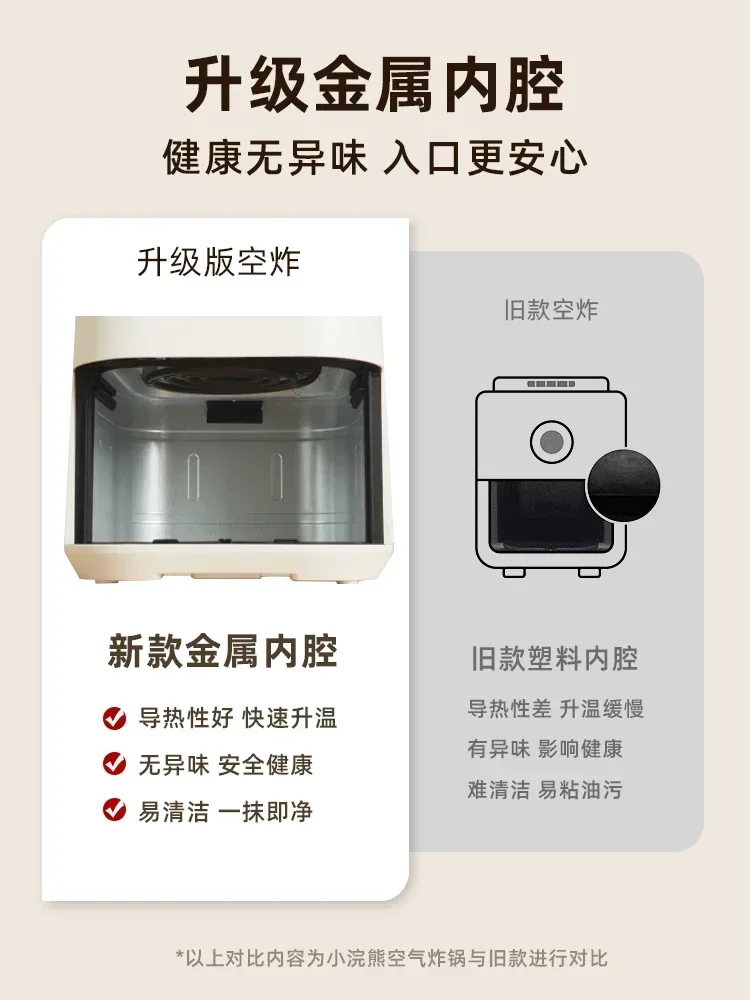 升级金属内腔
健康无异味 入口更安心

升级版空炸

新款金属内腔
导热性好 快速升温
无异味 安全健康
易清洁 一抹即净

旧款空炸

旧款塑料内腔
导热性差 升温缓慢
有异味 影响健康
难清洁 易粘油污

*以上对比内容为小浣熊空气炸锅与旧款进行对比