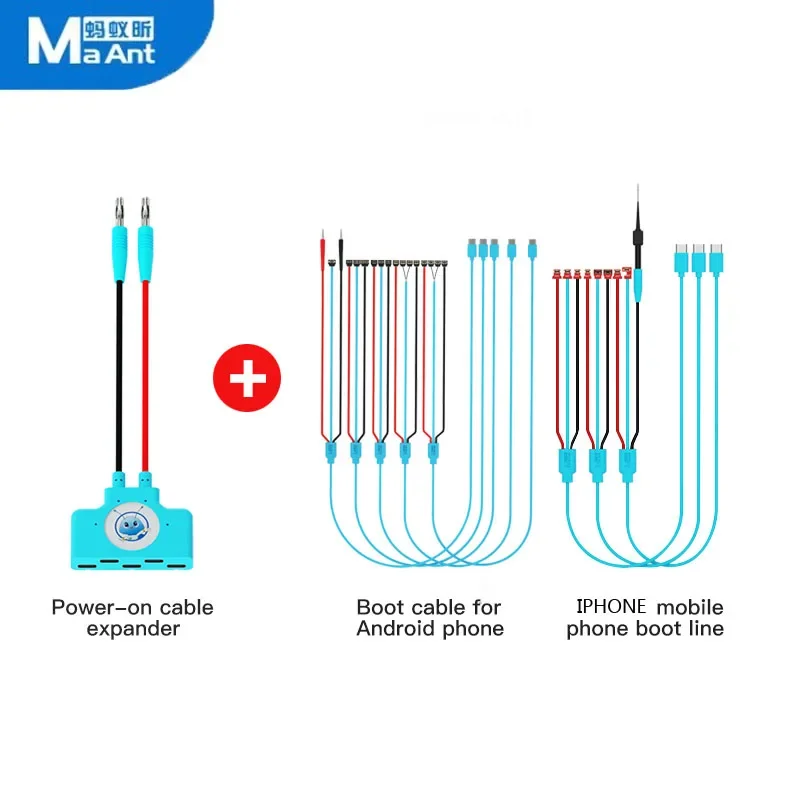 蚂蚁昕
MaAnt

Power-on cable expander

Boot cable for Android phone

IPHONE mobile phone boot line