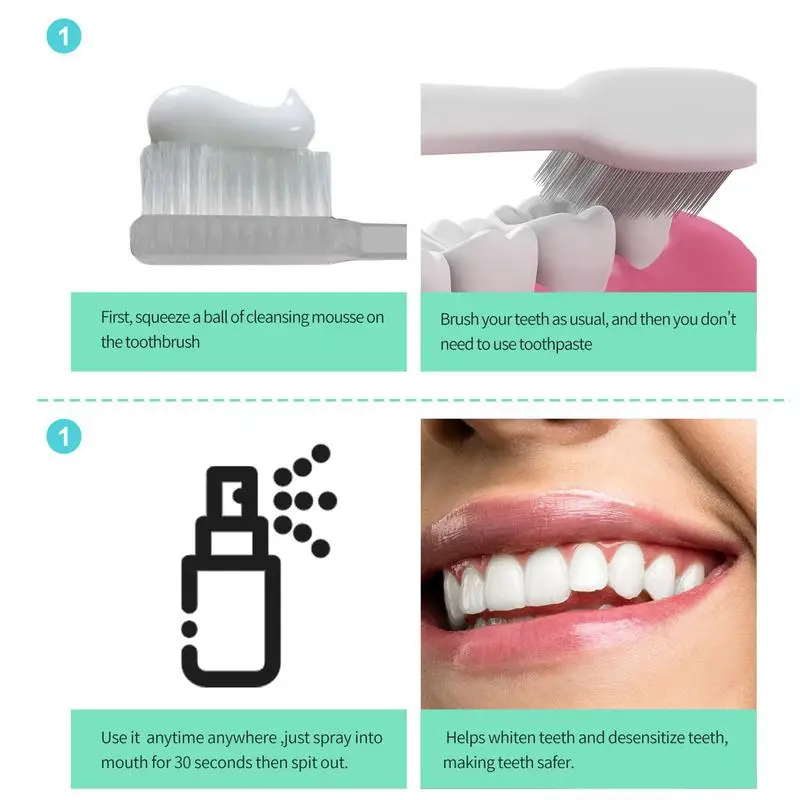 1

First, squeeze a ball of cleansing mousse on the toothbrush

Brush your teeth as usual, and then you don't need to use toothpaste

1

Use it anytime anywhere ,just spray into mouth for 30 seconds then spit out.

Helps whiten teeth and desensitize teeth, making teeth safer.