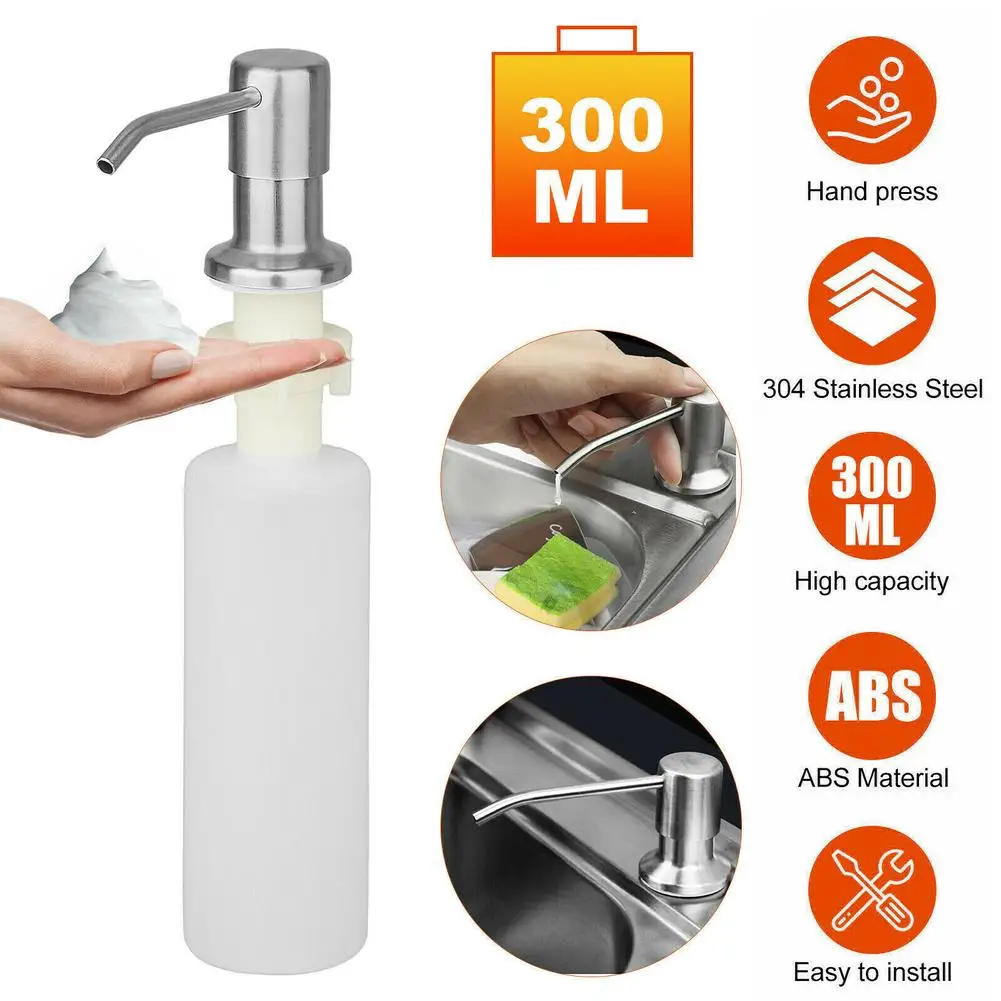 300 ML

Hand press

304 Stainless Steel

300 ML

High capacity

ABS

ABS Material

Easy to install