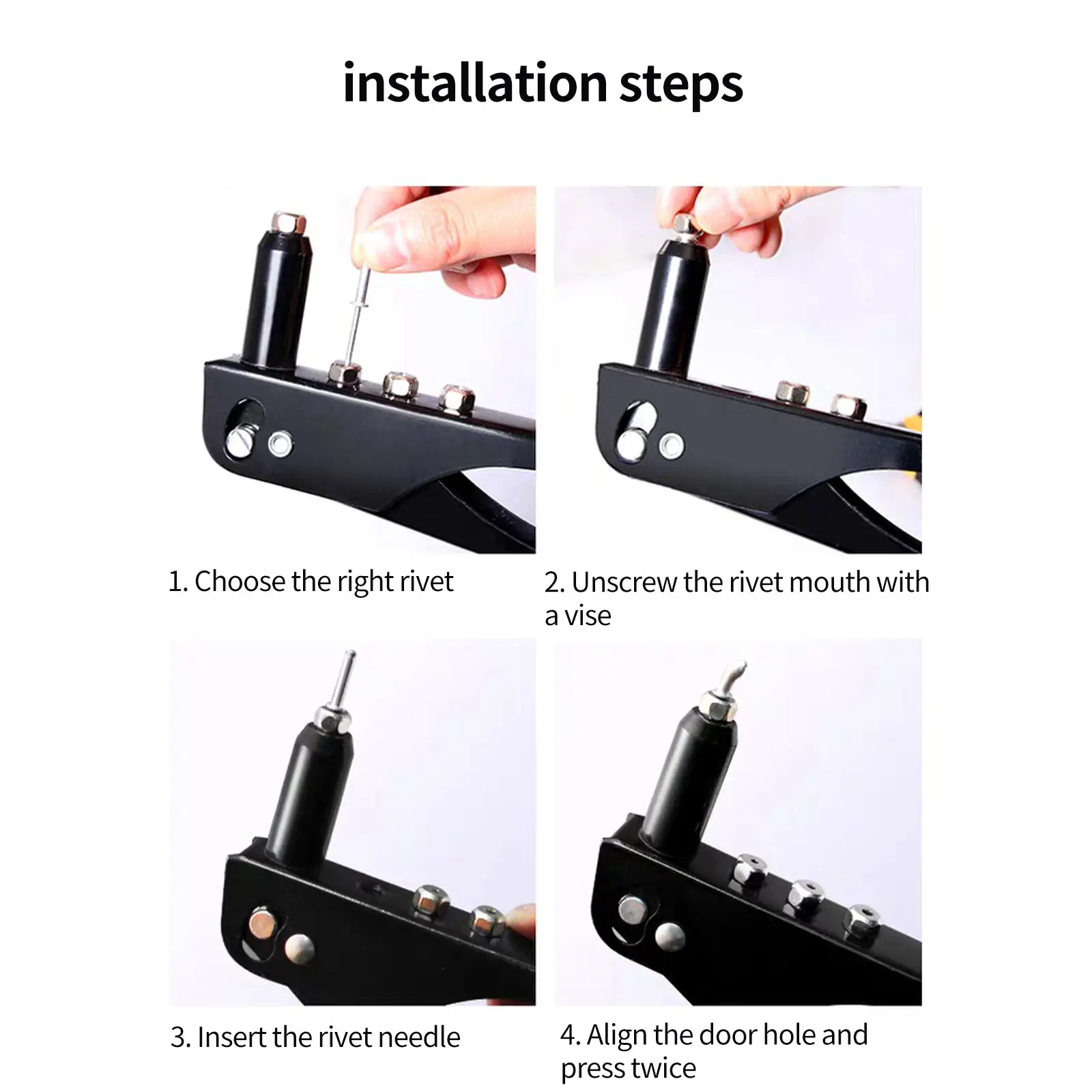 installation steps

1. Choose the right rivet

2. Unscrew the rivet mouth with a vise

3. Insert the rivet needle

4. Align the door hole and press twice