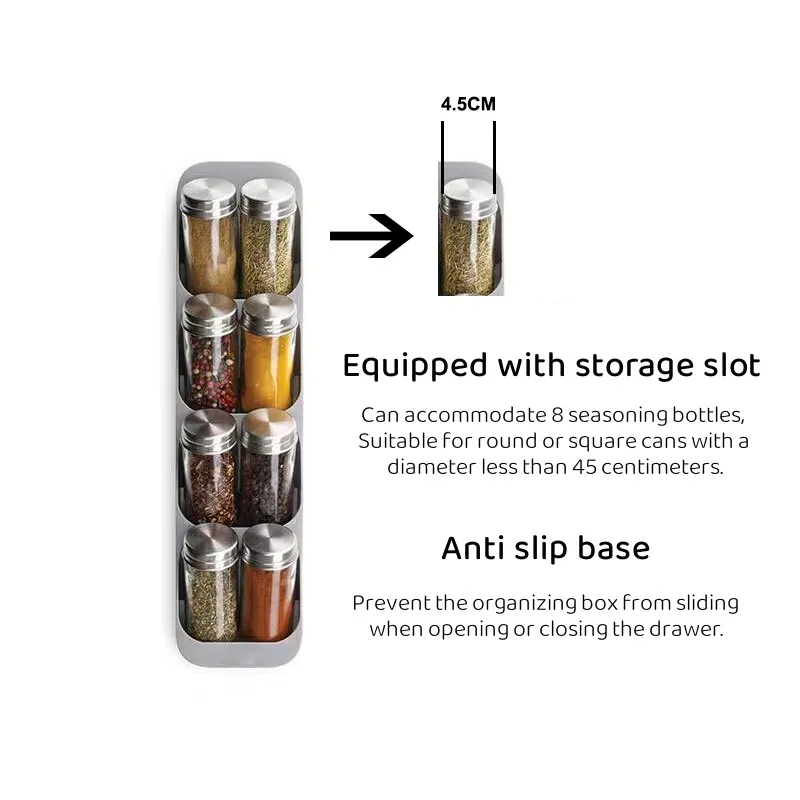 4.5CM

Equipped with storage slot

Can accommodate 8 seasoning bottles, Suitable for round or square cans with a diameter less than 45 centimeters.

Anti slip base

Prevent the organizing box from sliding when opening or closing the drawer.