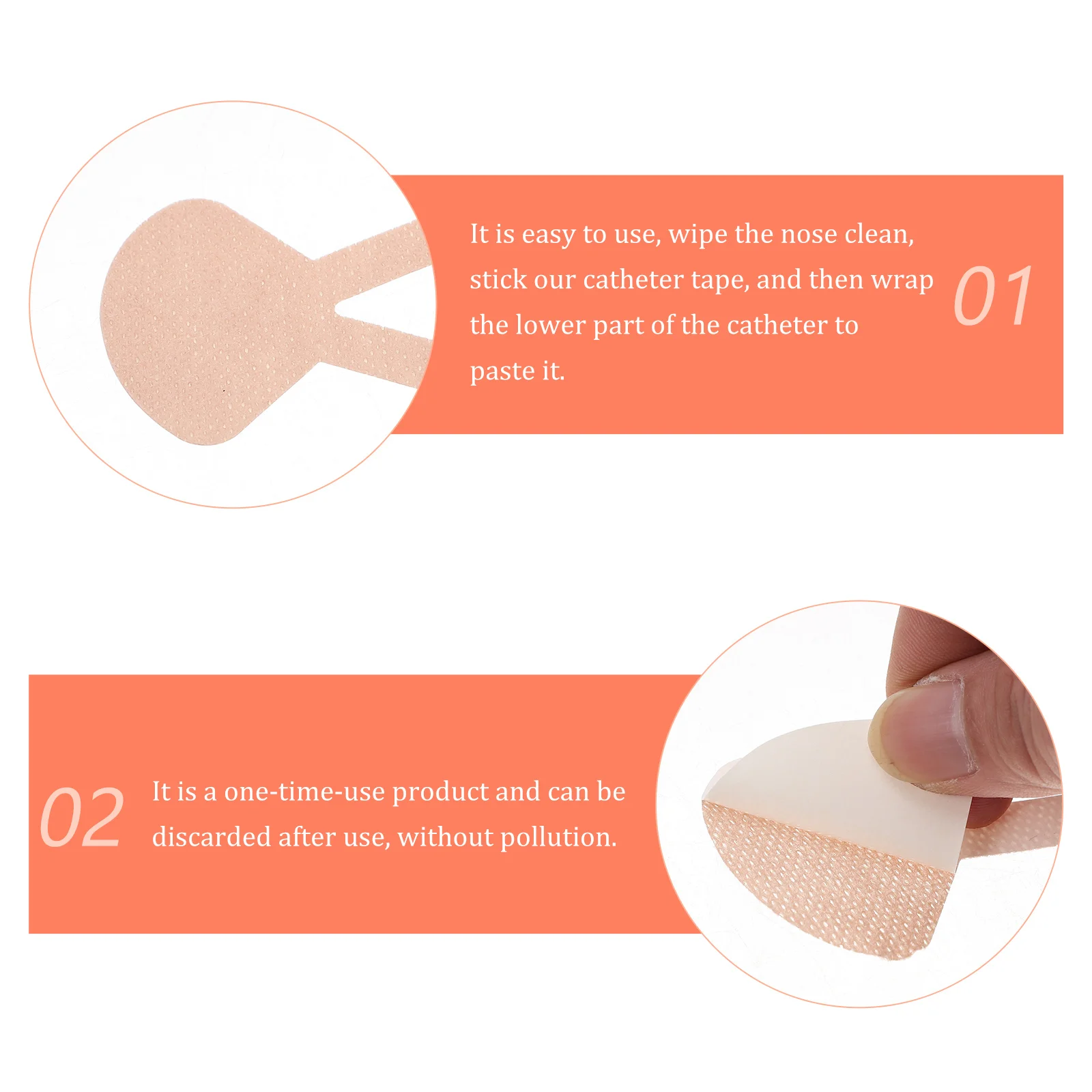 It is easy to use, wipe the nose clean, stick our catheter tape, and then wrap the lower part of the catheter to paste it.

01

02

It is a one-time-use product and can be discarded after use, without pollution.