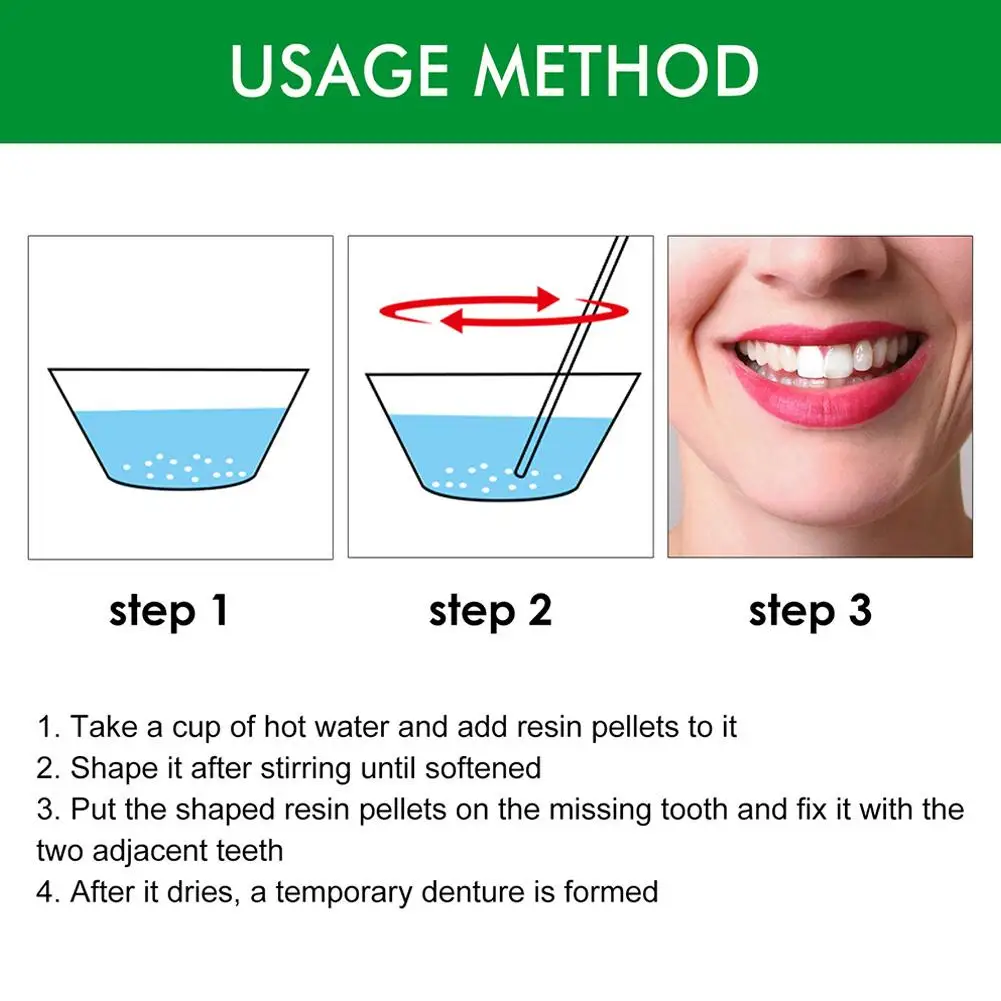 USAGE METHOD

step 1

step 2

step 3

1. Take a cup of hot water and add resin pellets to it
2. Shape it after stirring until softened
3. Put the shaped resin pellets on the missing tooth and fix it with the two adjacent teeth
4. After it dries, a temporary denture is formed