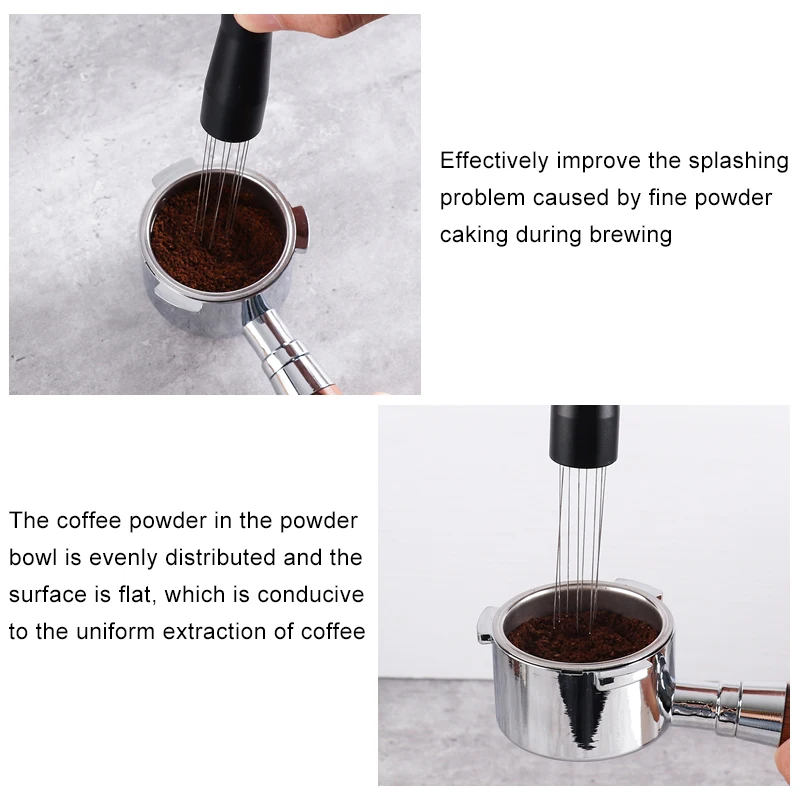 Effectively improve the splashing problem caused by fine powder caking during brewing

The coffee powder in the powder bowl is evenly distributed and the surface is flat, which is conducive to the uniform extraction of coffee