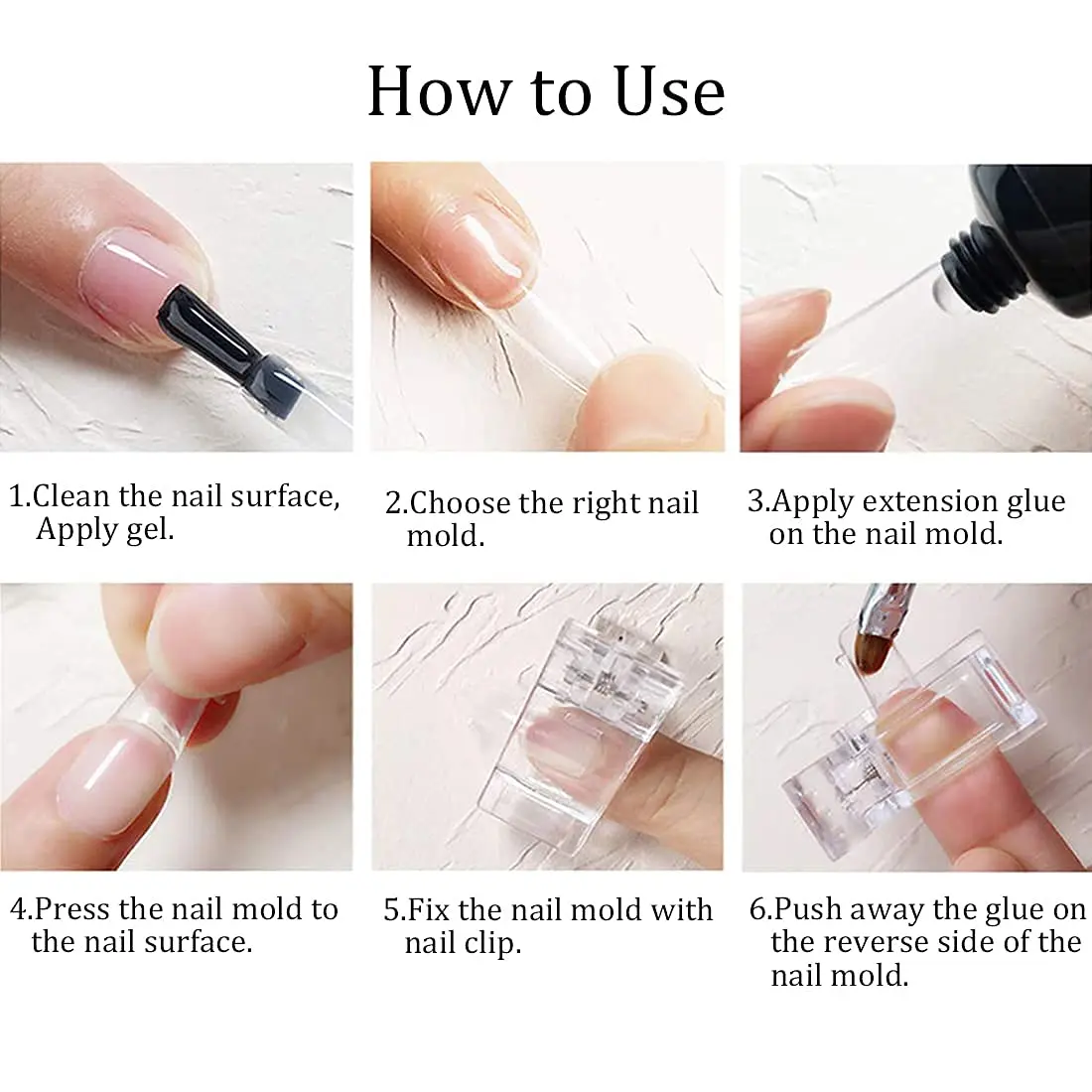 How to Use

1.Clean the nail surface, Apply gel.

2.Choose the right nail mold.

3.Apply extension glue on the nail mold.

4.Press the nail mold to the nail surface.

5.Fix the nail mold with nail clip.

6.Push away the glue on the reverse side of the nail mold.