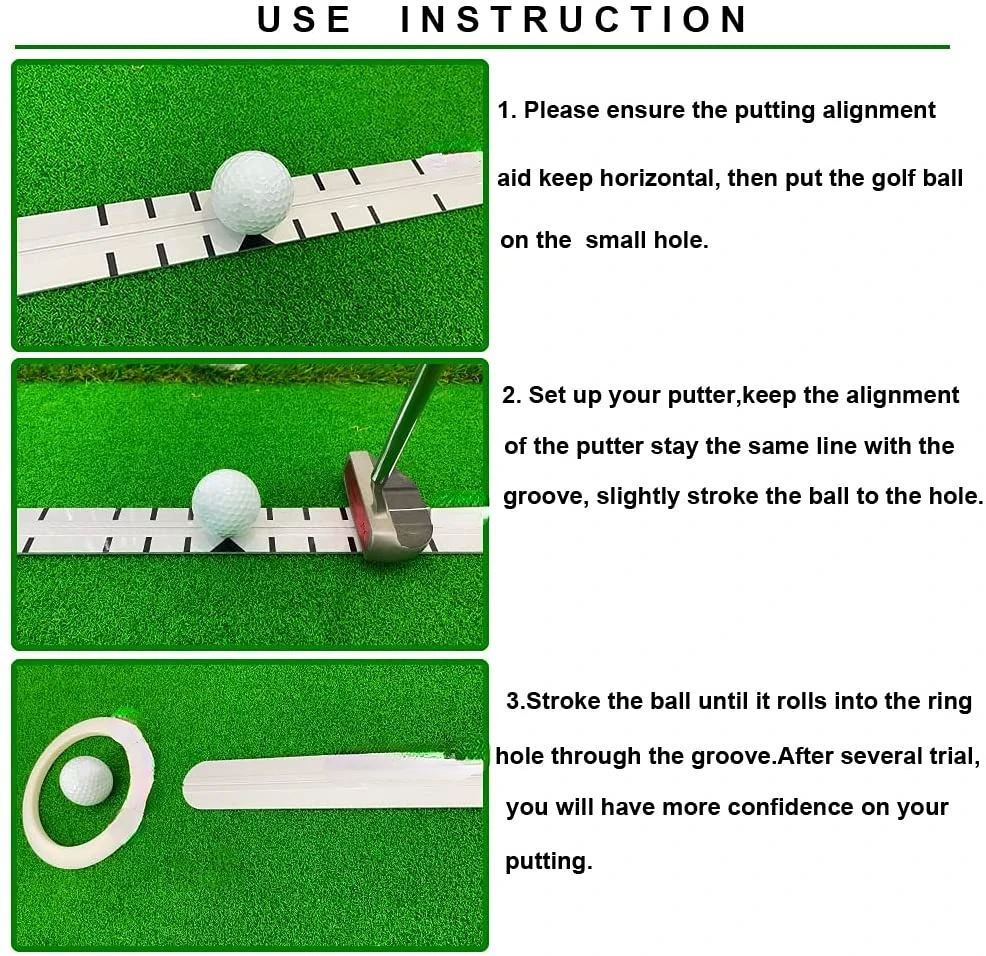 USE INSTRUCTION

1. Please ensure the putting alignment aid keep horizontal, then put the golf ball on the small hole.

2. Set up your putter,keep the alignment of the putter stay the same line with the groove, slightly stroke the ball to the hole.

3.Stroke the ball until it rolls into the ring hole through the groove.After several trial, you will have more confidence on your putting.