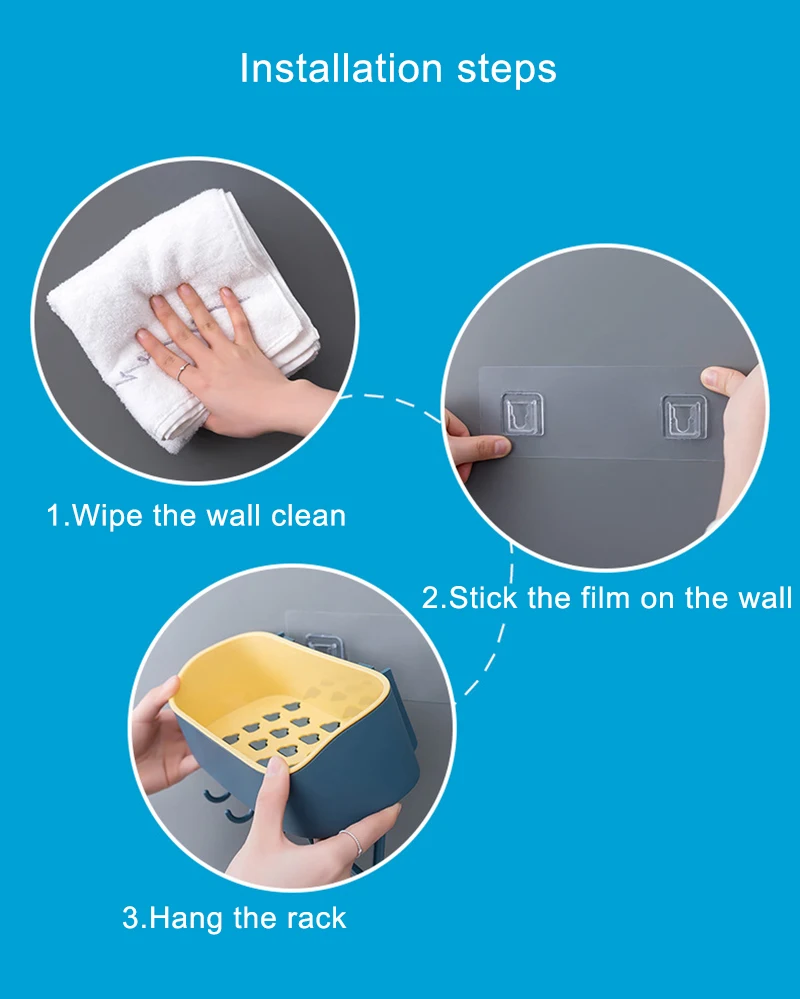 Installation steps

1.Wipe the wall clean

2.Stick the film on the wall

3.Hang the rack