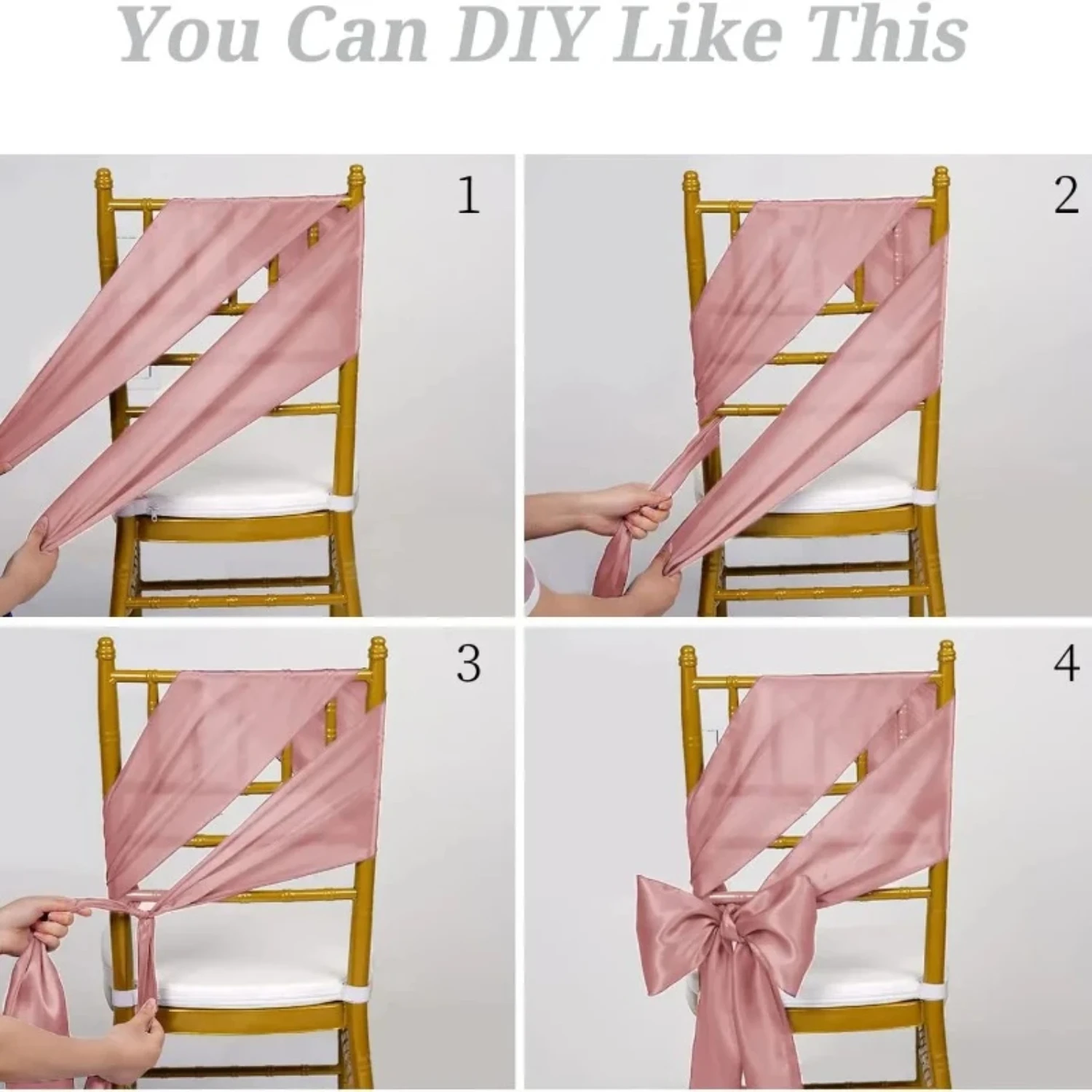 You Can DIY Like This

1

2

3

4