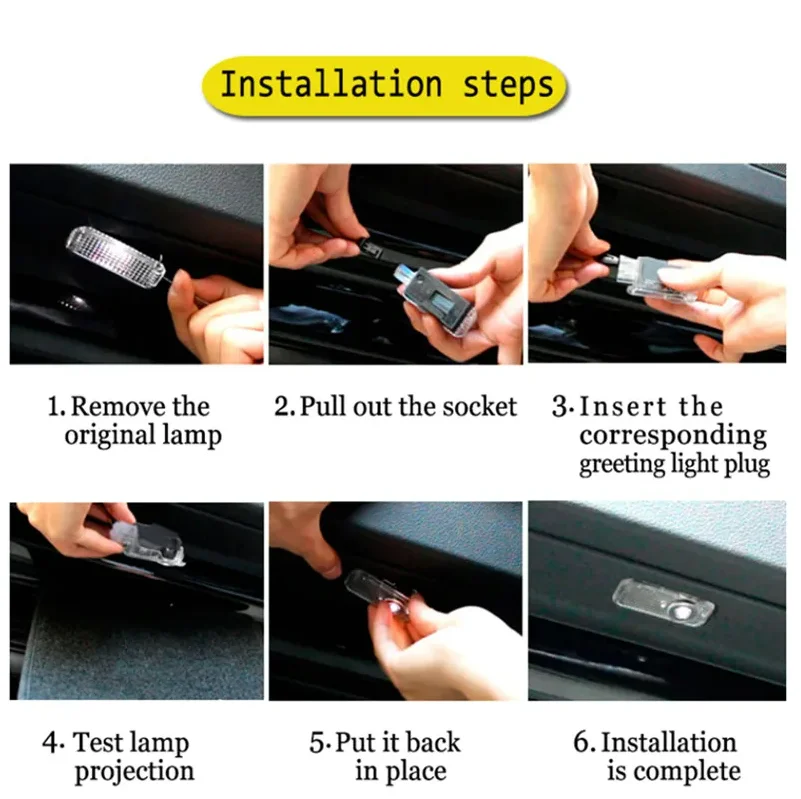 Installation steps

1. Remove the original lamp

2. Pull out the socket

3. Insert the corresponding greeting light plug

4. Test lamp projection

5. Put it back in place

6. Installation is complete