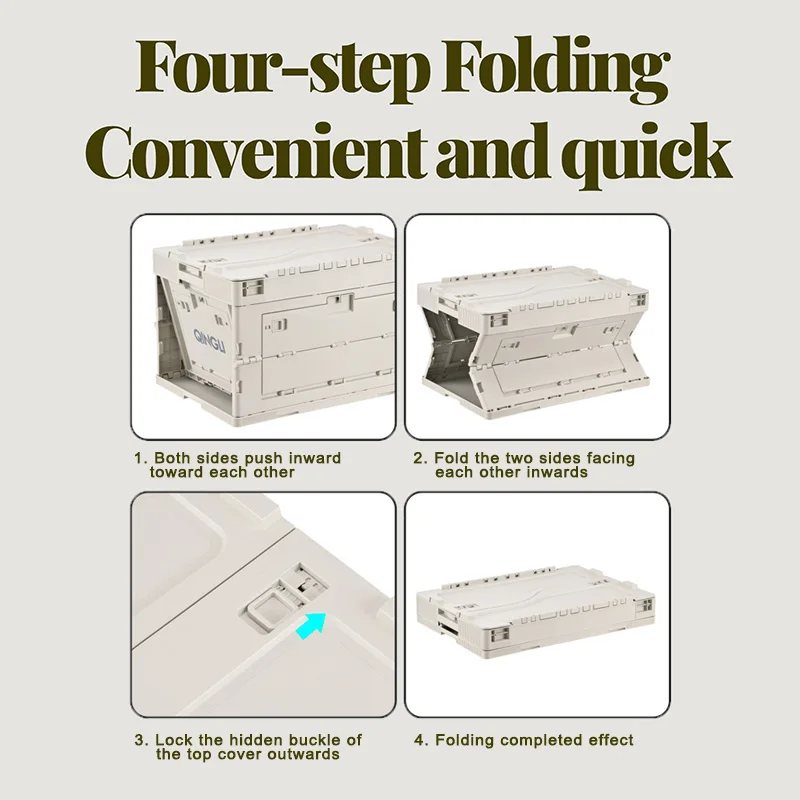 Four-step Folding
Convenient and quick

QINGLI

1. Both sides push inward toward each other

2. Fold the two sides facing each other inwards

3. Lock the hidden buckle of the top cover outwards

4. Folding completed effect