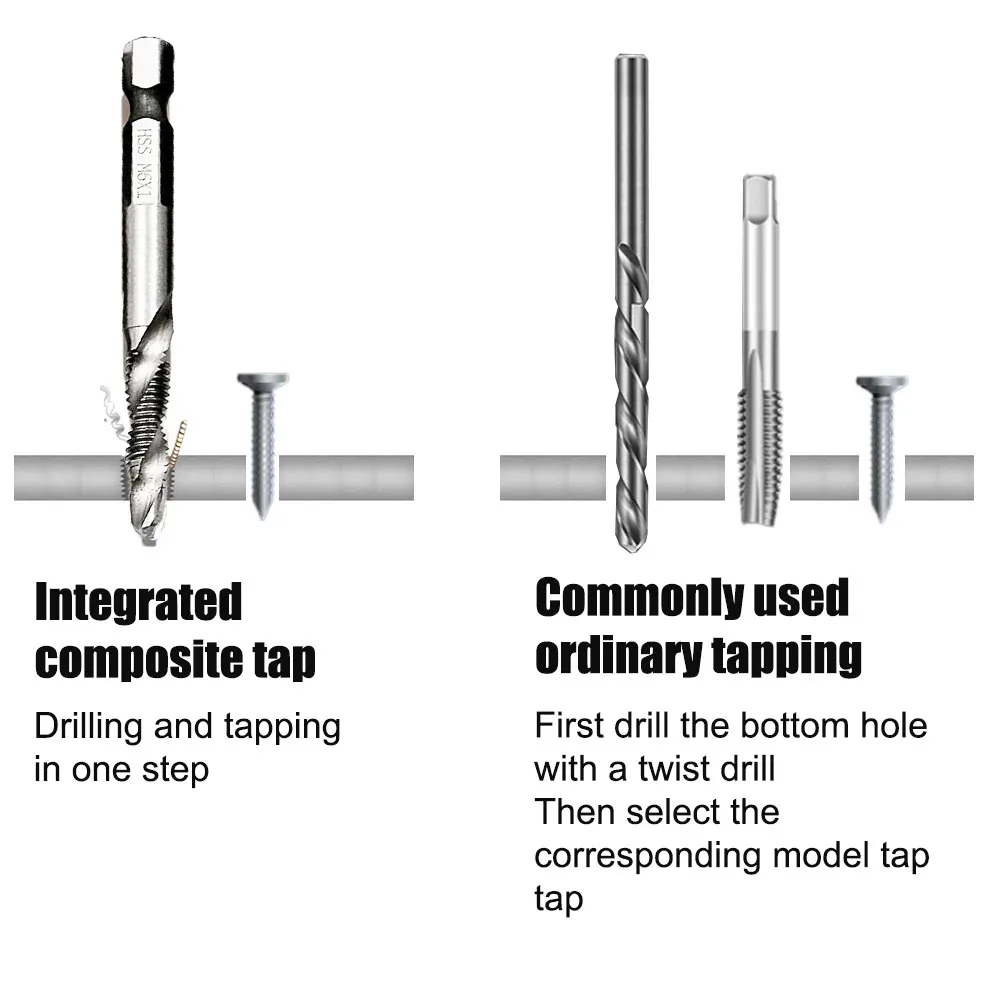 HSS M6X1

Integrated composite tap

Drilling and tapping in one step

Commonly used ordinary tapping

First drill the bottom hole with a twist drill
Then select the corresponding model tap tap