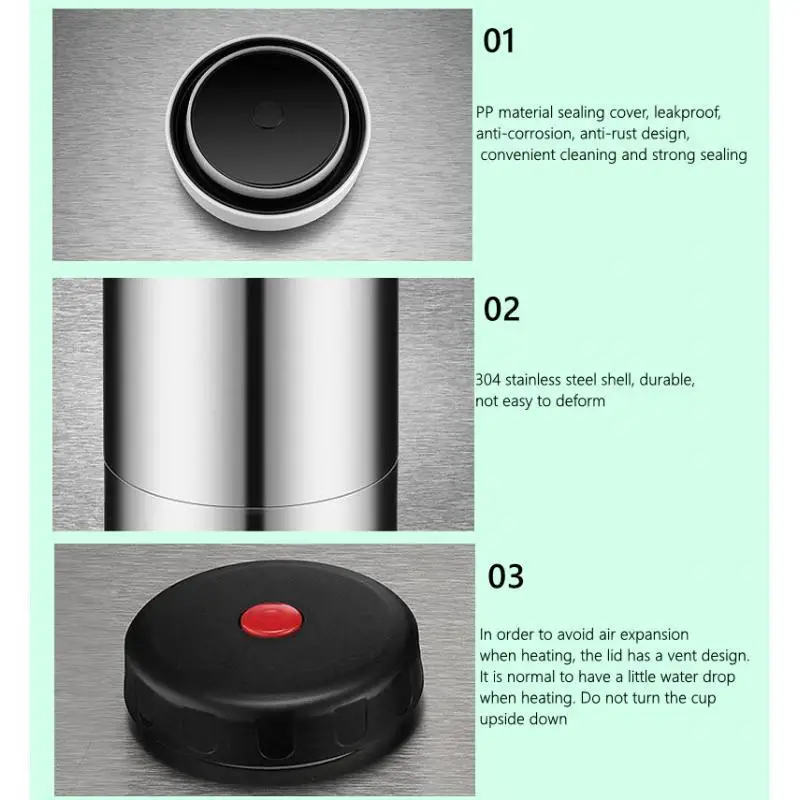 01

PP material sealing cover, leakproof, anti-corrosion, anti-rust design, convenient cleaning and strong sealing

02

304 stainless steel shell, durable, not easy to deform

03

In order to avoid air expansion when heating, the lid has a vent design. It is normal to have a little water drop when heating. Do not turn the cup upside down