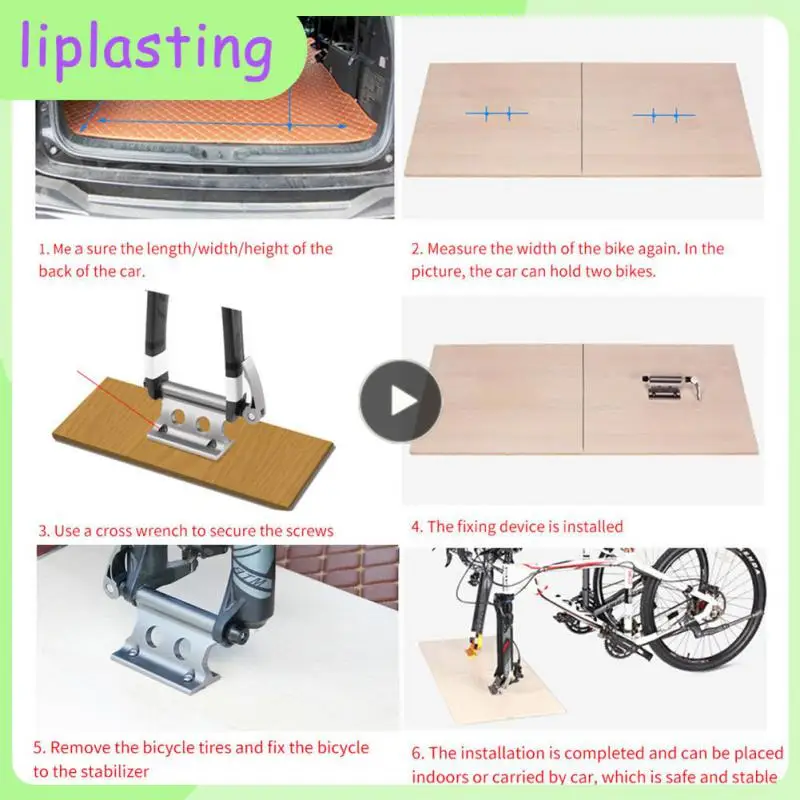 liplasting

1. Me a sure the length/width/height of the back of the car.

2. Measure the width of the bike again. In the picture, the car can hold two bikes.

3. Use a cross wrench to secure the screws

4. The fixing device is installed

5. Remove the bicycle tires and fix the bicycle to the stabilizer

6. The installation is completed and can be placed indoors or carried by car, which is safe and stable