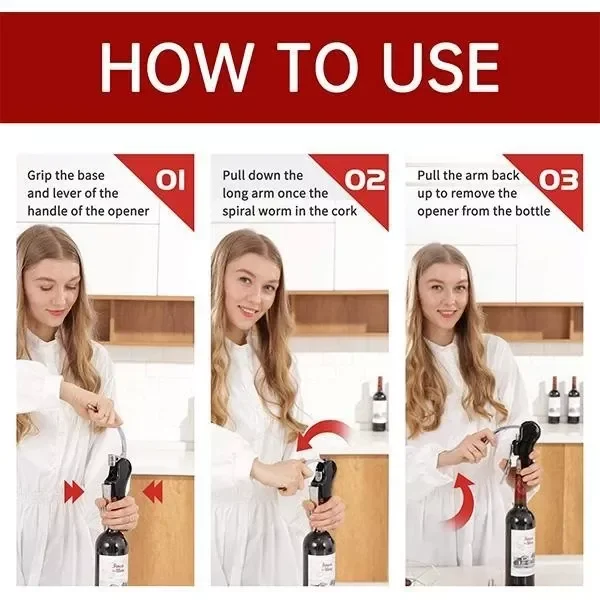 HOW TO USE

Grip the base and lever of the handle of the opener

01

Pull down the long arm once the spiral worm in the cork

02

Pull the arm back up to remove the opener from the bottle

03