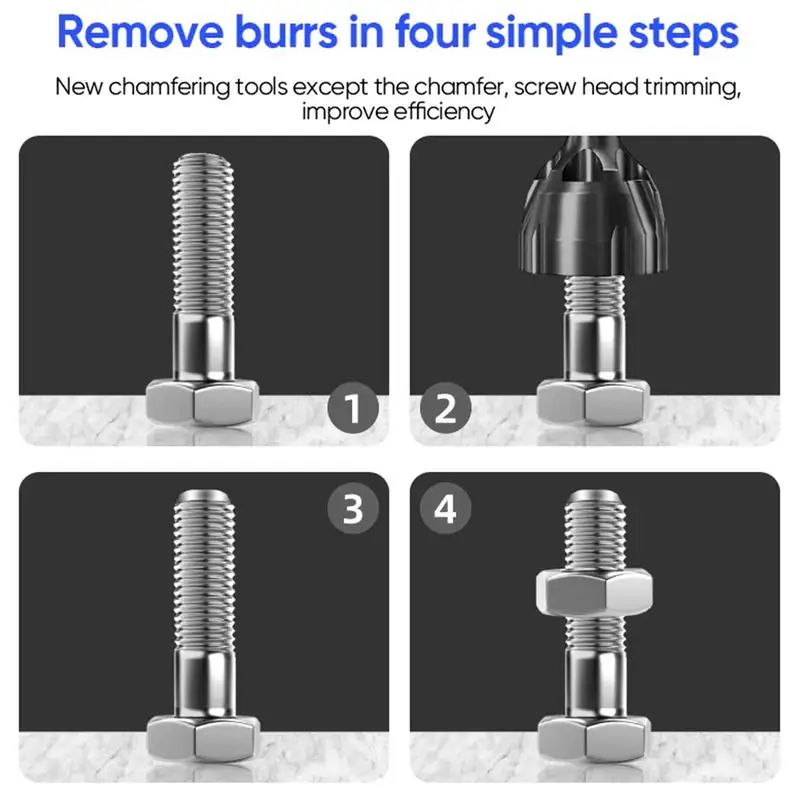 Remove burrs in four simple steps

New chamfering tools except the chamfer, screw head trimming, improve efficiency

1

2

3

4