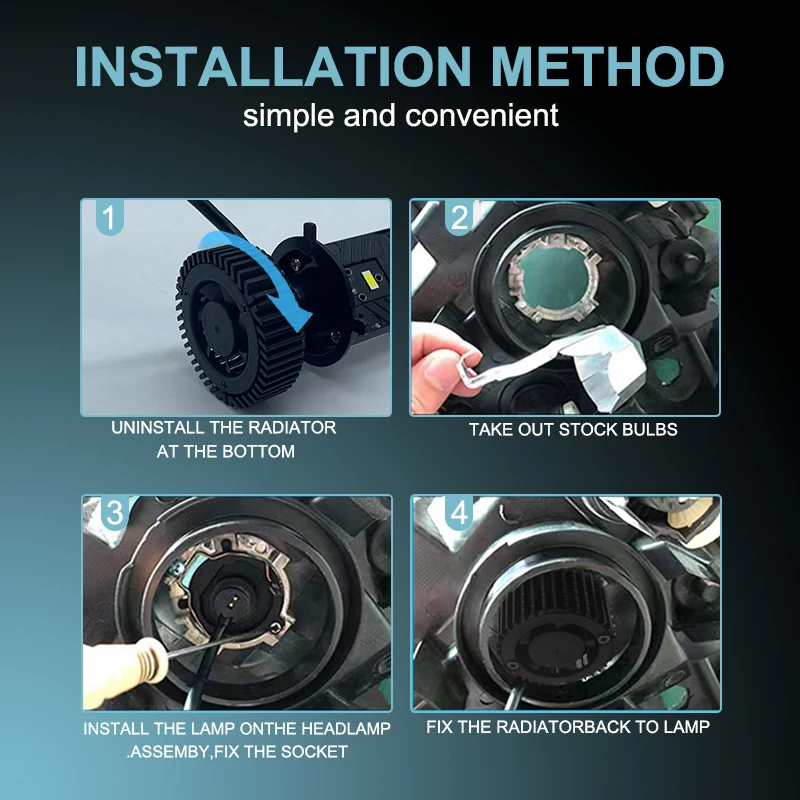 INSTALLATION METHOD
simple and convenient

1
UNINSTALL THE RADIATOR AT THE BOTTOM

2
TAKE OUT STOCK BULBS

3
INSTALL THE LAMP ONTHE HEADLAMP .ASSEMBY,FIX THE SOCKET

4
FIX THE RADIATORBACK TO LAMP