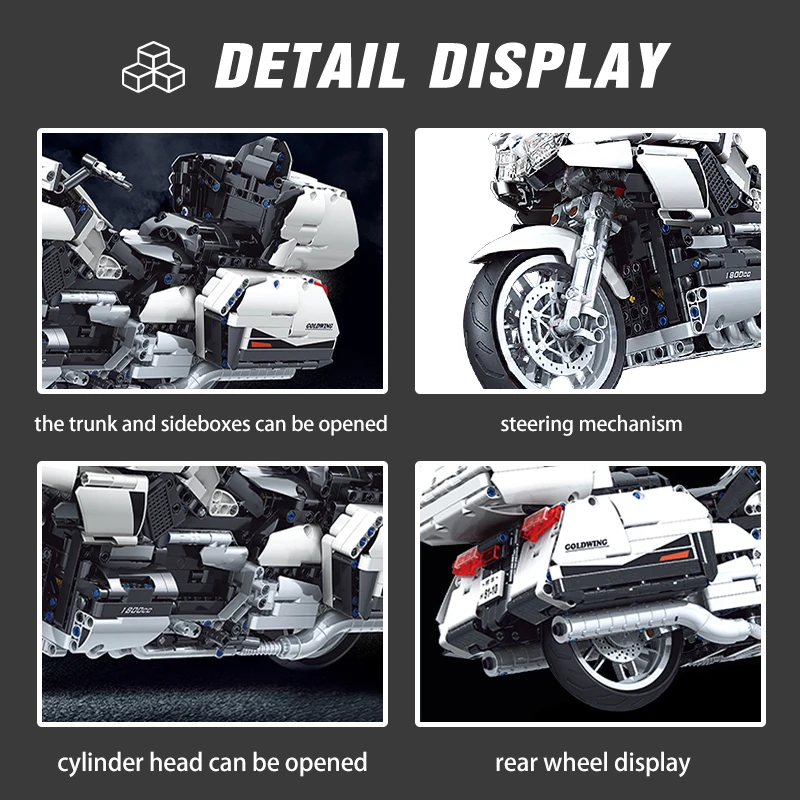 DETAIL DISPLAY

GOLDWING

1800cc

the trunk and sideboxes can be opened

steering mechanism

1800cc

GOLDWING

cylinder head can be opened

rear wheel display