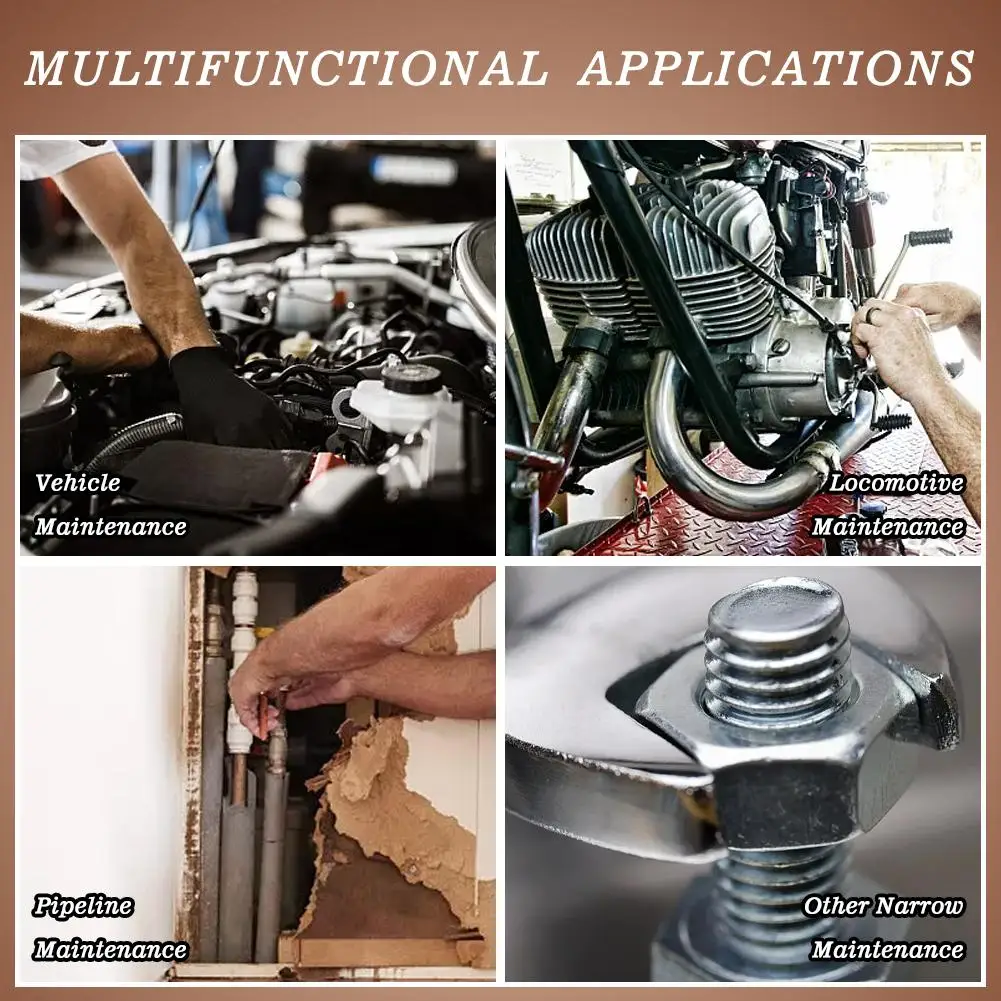 MULTIFUNCTIONAL APPLICATIONS

Vehicle Maintenance

Locomotive Maintenance

Pipeline Maintenance

Other Narrow Maintenance