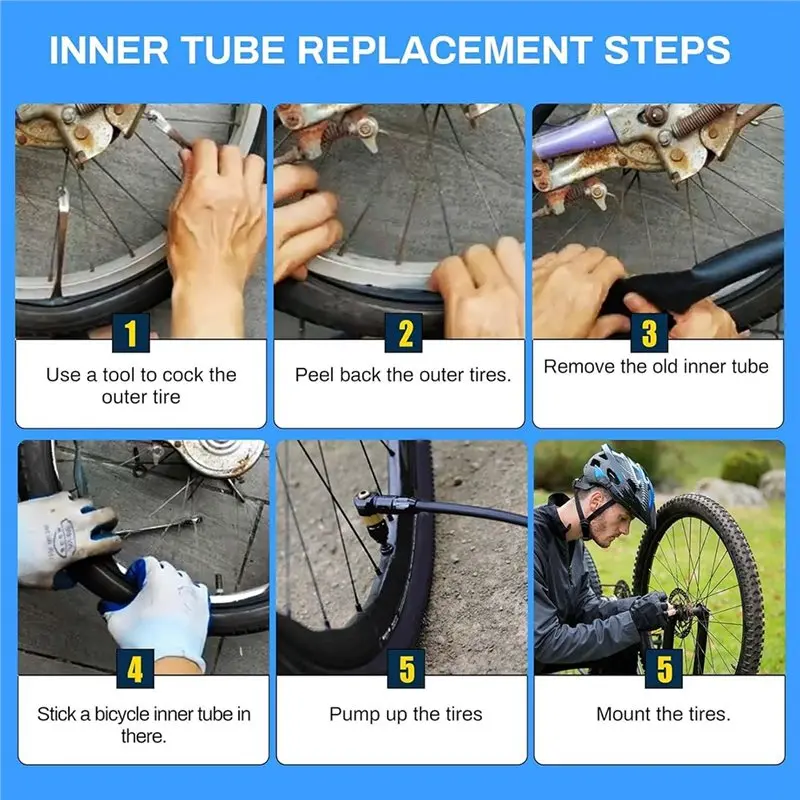 INNER TUBE REPLACEMENT STEPS

1
Use a tool to cock the outer tire

2
Peel back the outer tires.

3
Remove the old inner tube

4
Stick a bicycle inner tube in there.

5
Pump up the tires

5
Mount the tires.