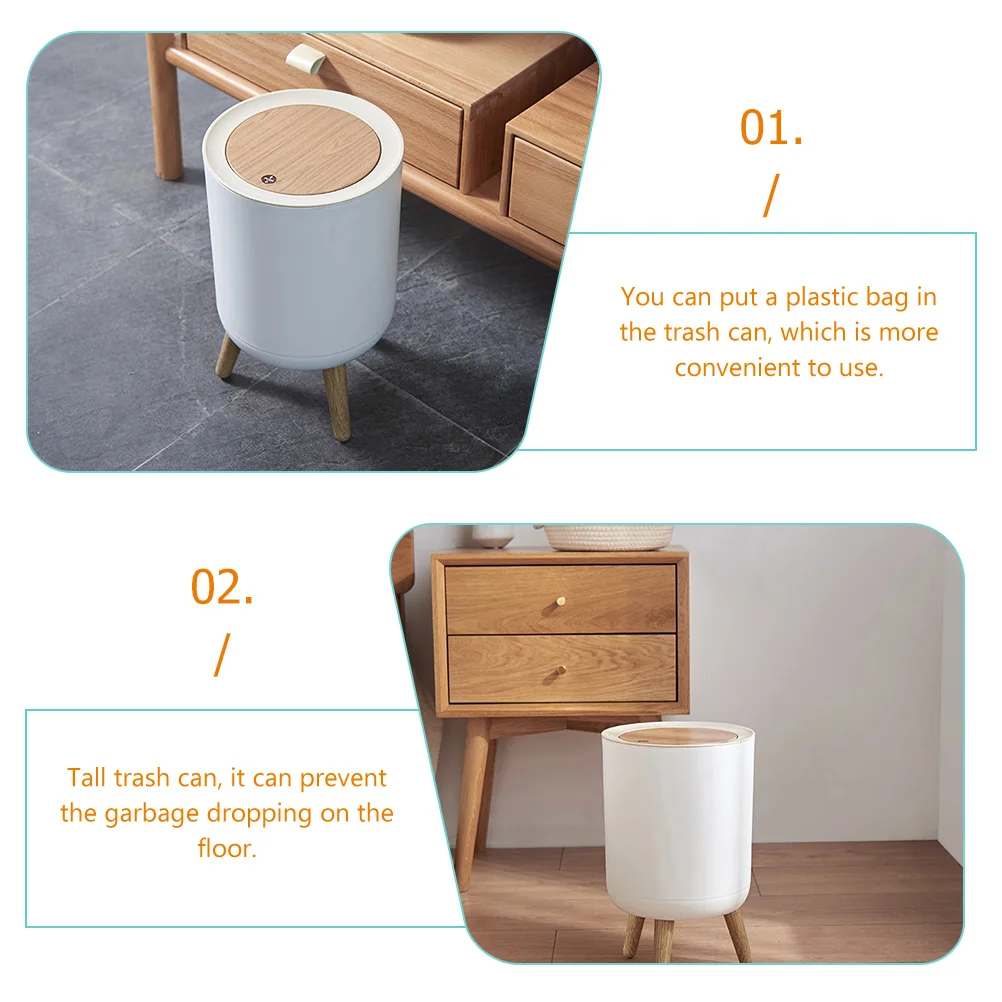 01.
/

You can put a plastic bag in the trash can, which is more convenient to use.

02.
/

Tall trash can, it can prevent the garbage dropping on the floor.