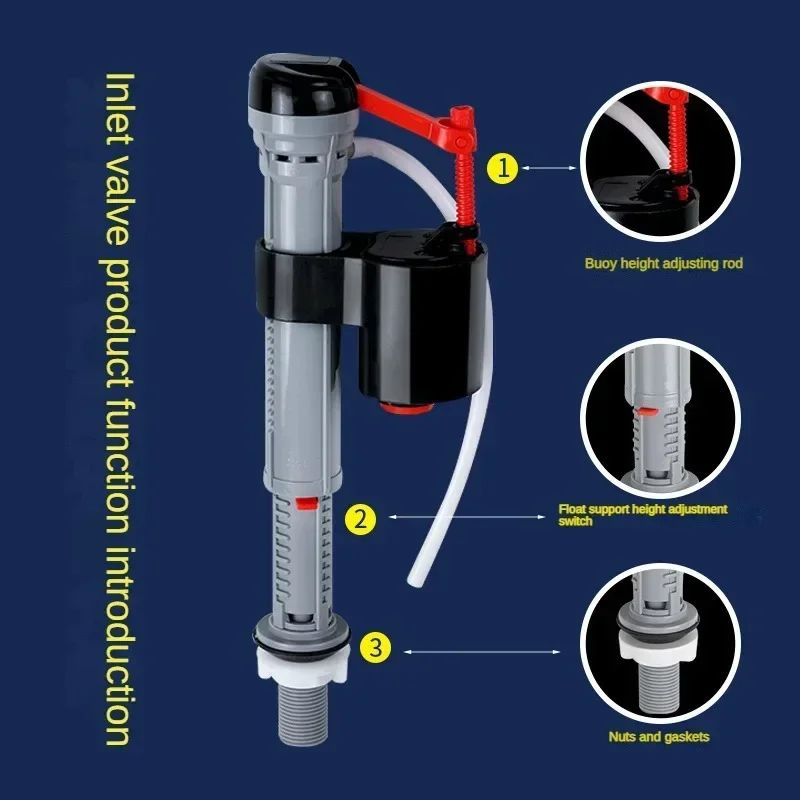 Inlet valve product function introduction

1

Buoy height adjusting rod

2

Float support height adjustment switch

3

Nuts and gaskets