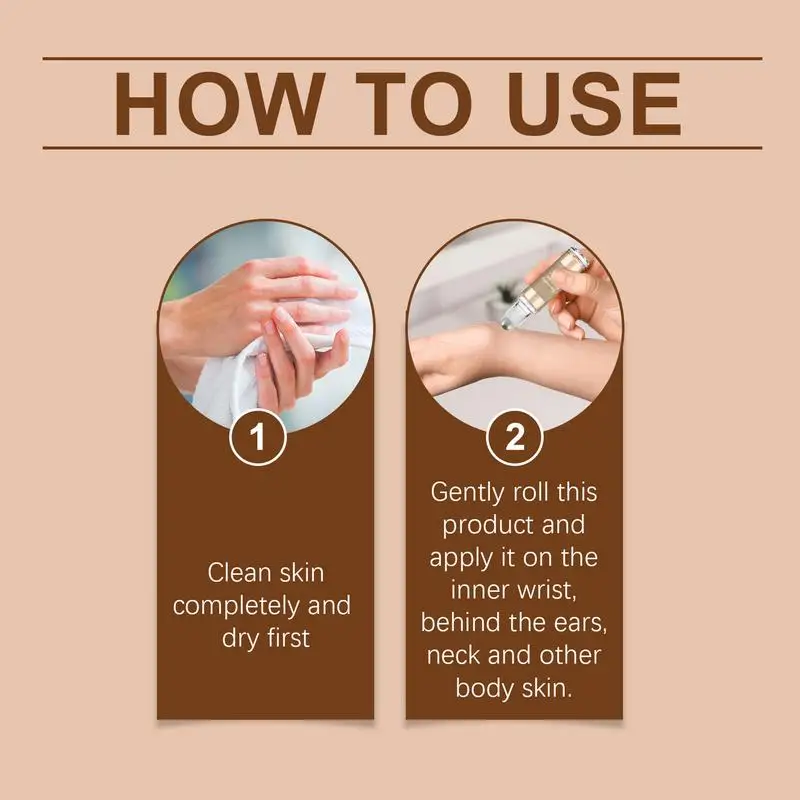 HOW TO USE

1

Clean skin completely and dry first

2

Gently roll this product and apply it on the inner wrist, behind the ears, neck and other body skin.