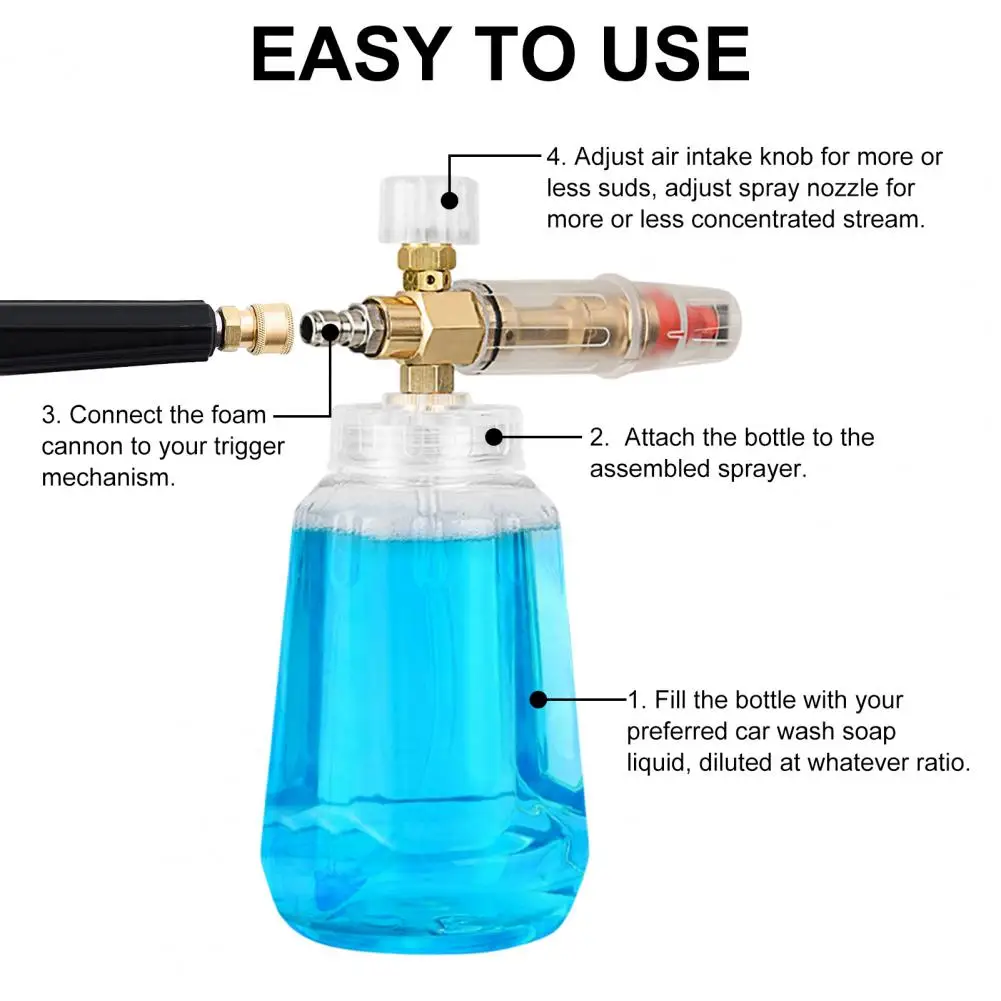 EASY TO USE

4. Adjust air intake knob for more or less suds, adjust spray nozzle for more or less concentrated stream.

3. Connect the foam cannon to your trigger mechanism.

2. Attach the bottle to the assembled sprayer.

1. Fill the bottle with your preferred car wash soap liquid, diluted at whatever ratio.