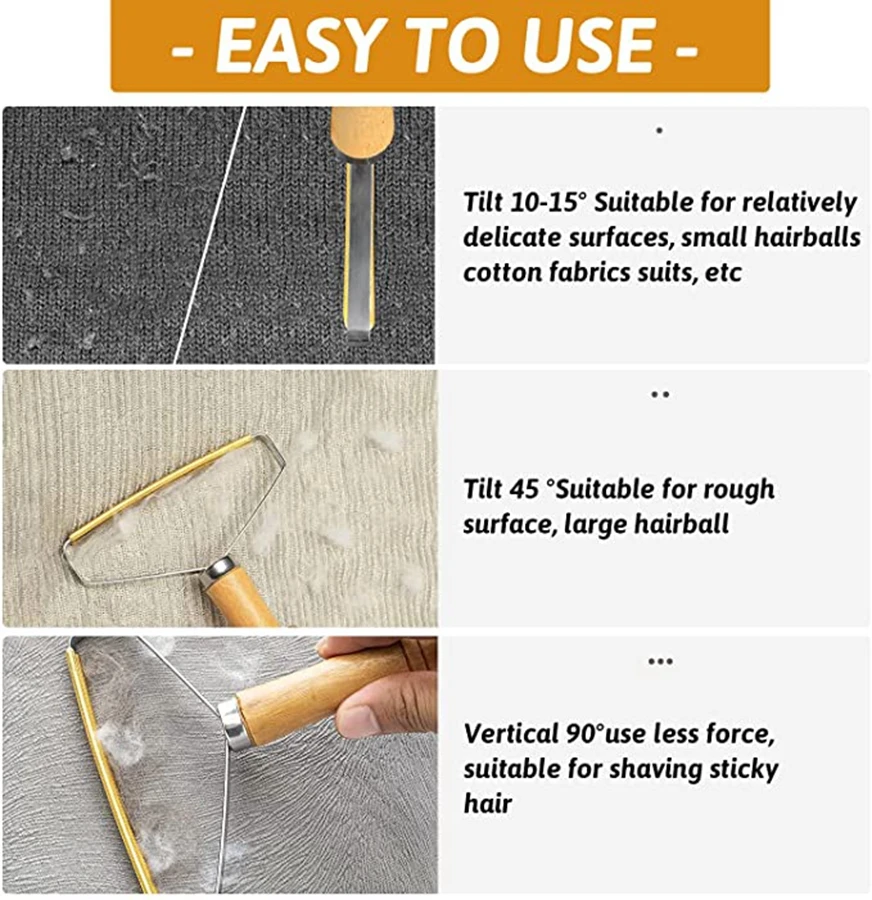 - EASY TO USE -

•

Tilt 10-15° Suitable for relatively delicate surfaces, small hairballs cotton fabrics suits, etc

••

Tilt 45 °Suitable for rough surface, large hairball

•••

Vertical 90°use less force, suitable for shaving sticky hair