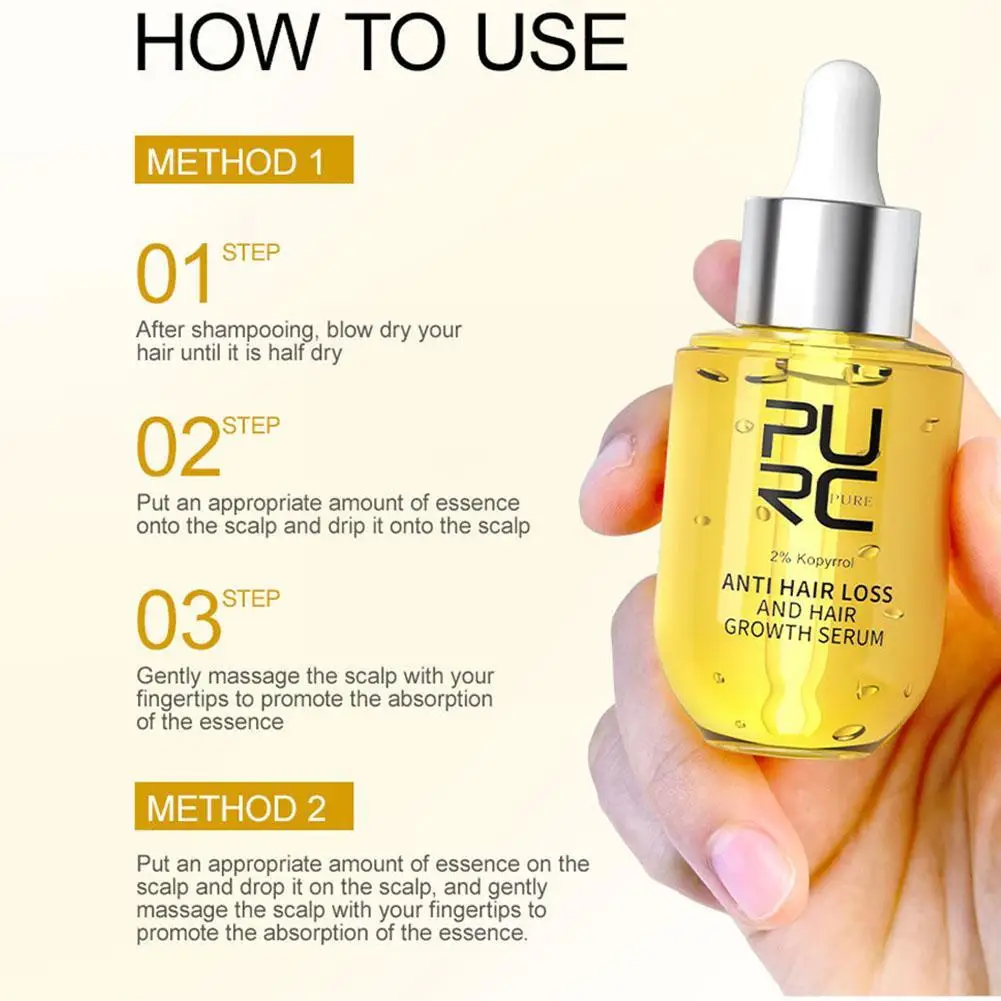 HOW TO USE

METHOD 1

01 STEP
After shampooing, blow dry your hair until it is half dry

02 STEP
Put an appropriate amount of essence onto the scalp and drip it onto the scalp

03 STEP
Gently massage the scalp with your fingertips to promote the absorption of the essence

METHOD 2

Put an appropriate amount of essence on the scalp and drop it on the scalp, and gently massage the scalp with your fingertips to promote the absorption of the essence.

PURC
PURE
2% Kopyrrol
ANTI HAIR LOSS
AND HAIR
GROWTH SERUM