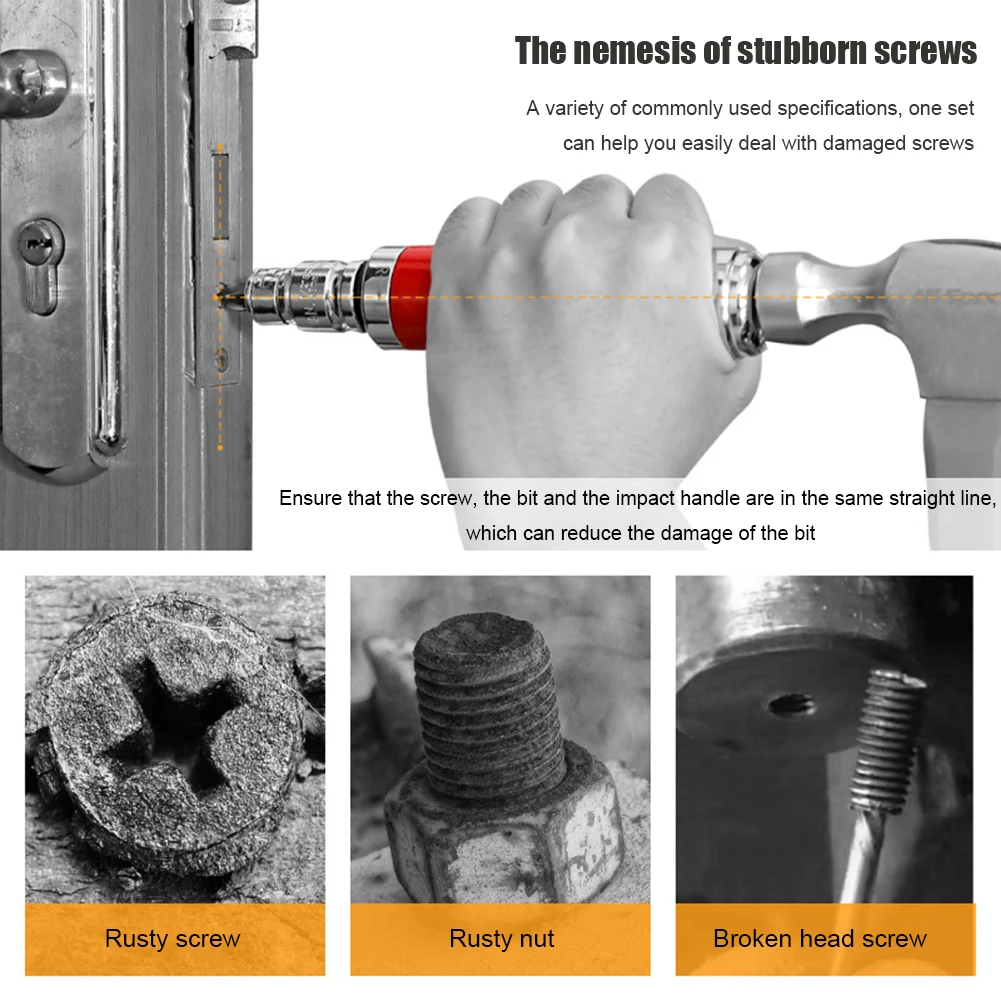 The nemesis of stubborn screws

A variety of commonly used specifications, one set can help you easily deal with damaged screws

Ensure that the screw, the bit and the impact handle are in the same straight line, which can reduce the damage of the bit

Rusty screw

Rusty nut

Broken head screw