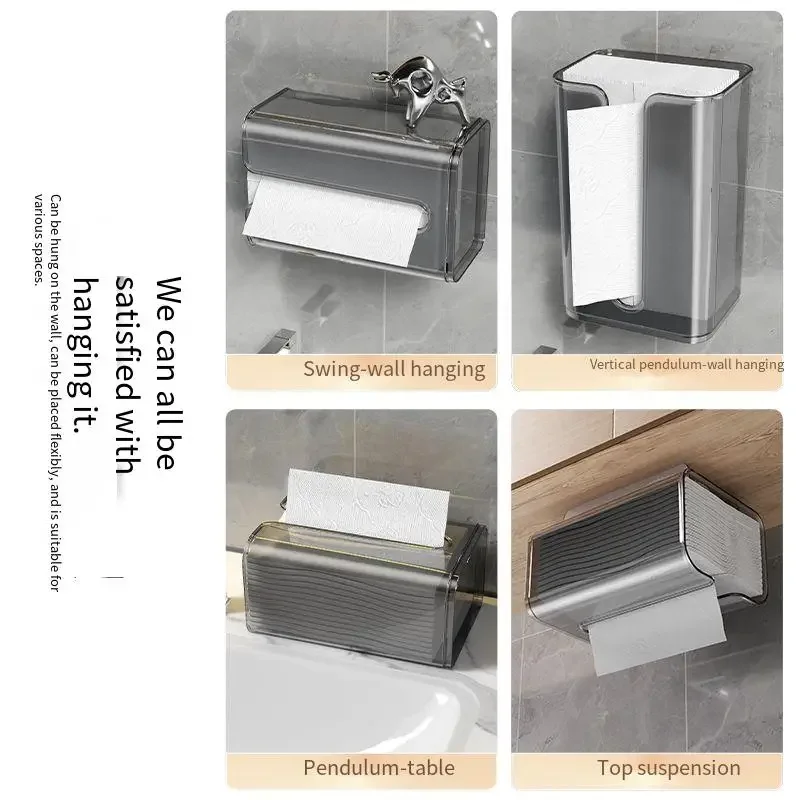 We can all be satisfied with hanging it.

Can be hung on the wall, can be placed flexibly, and is suitable for various spaces.

Swing-wall hanging

Vertical pendulum-wall hanging

Pendulum-table

Top suspension