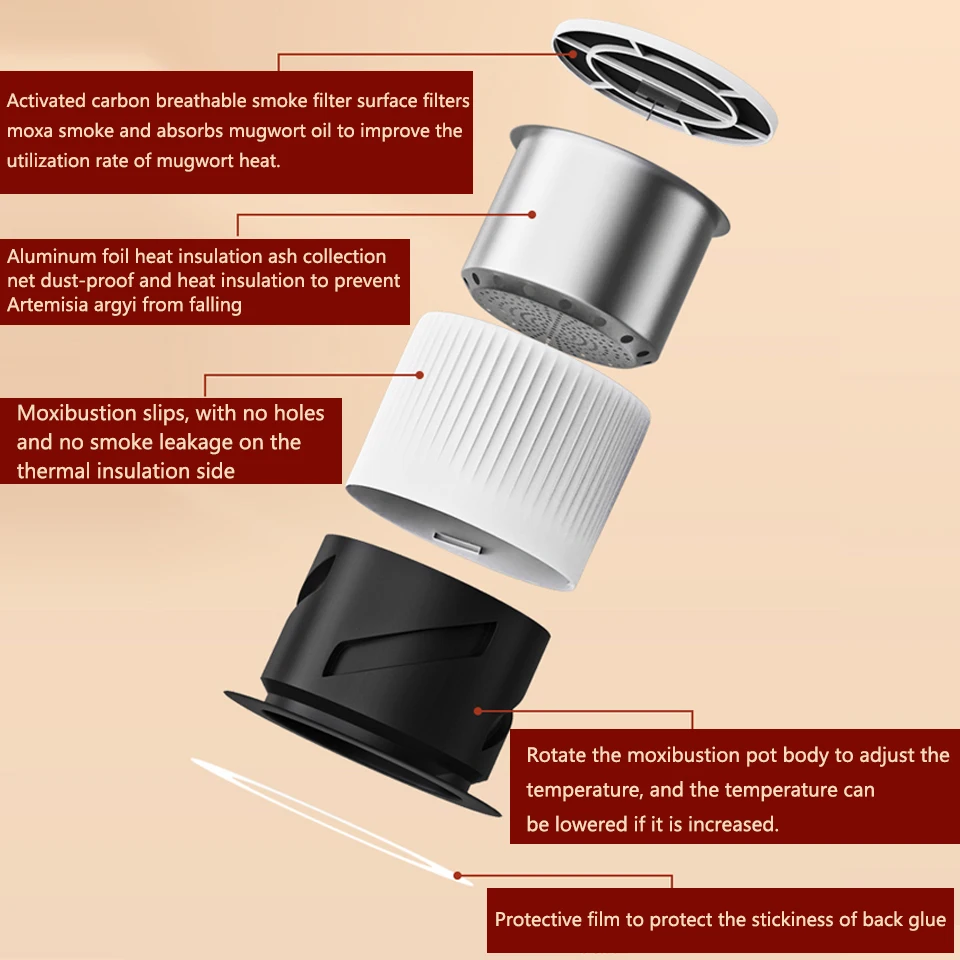 Activated carbon breathable smoke filter surface filters moxa smoke and absorbs mugwort oil to improve the utilization rate of mugwort heat.

Aluminum foil heat insulation ash collection net dust-proof and heat insulation to prevent Artemisia argyi from falling

Moxibustion slips, with no holes and no smoke leakage on the thermal insulation side

Rotate the moxibustion pot body to adjust the temperature, and the temperature can be lowered if it is increased.

Protective film to protect the stickiness of back glue