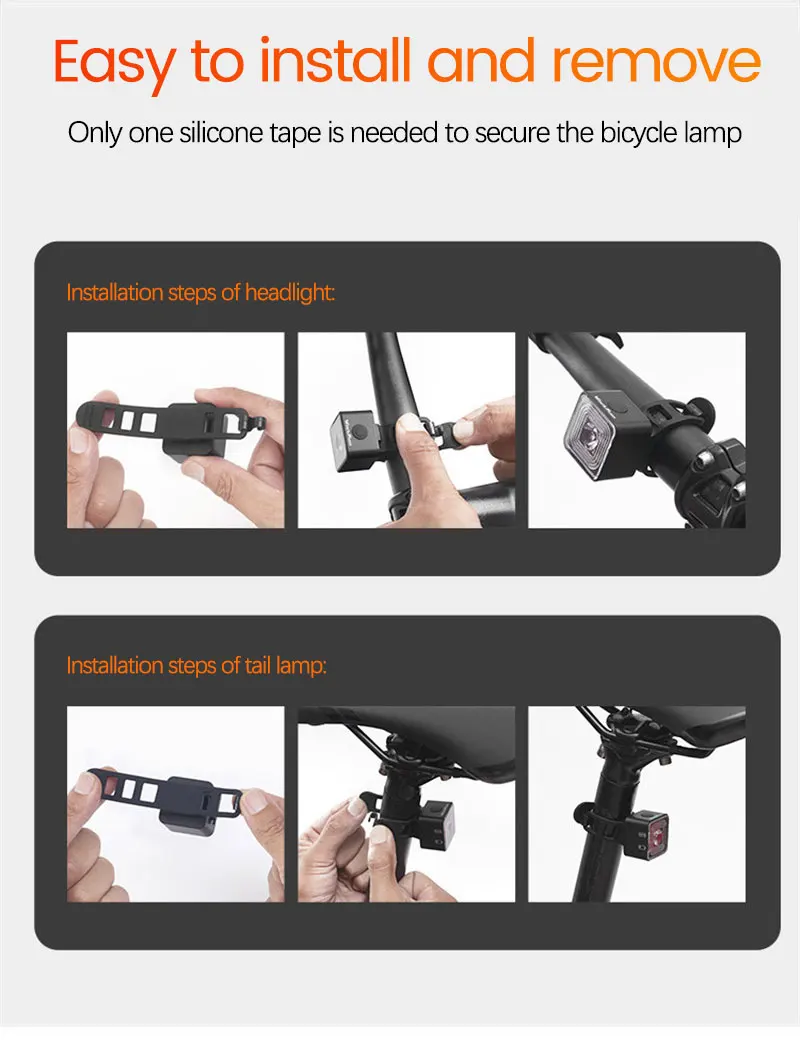 Easy to install and remove

Only one silicone tape is needed to secure the bicycle lamp

Installation steps of headlight:

Installation steps of tail lamp: