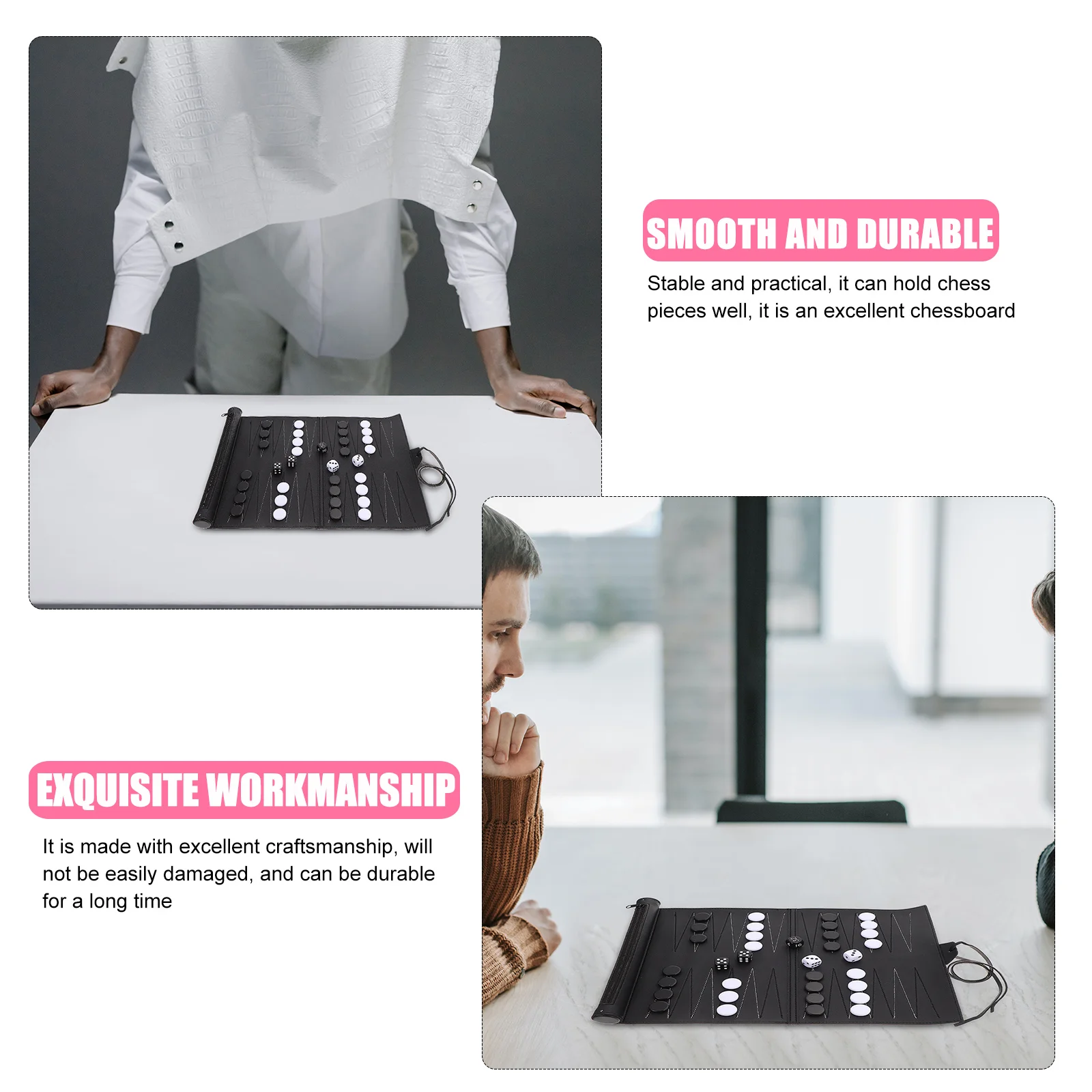 SMOOTH AND DURABLE

Stable and practical, it can hold chess pieces well, it is an excellent chessboard

EXQUISITE WORKMANSHIP

It is made with excellent craftsmanship, will not be easily damaged, and can be durable for a long time