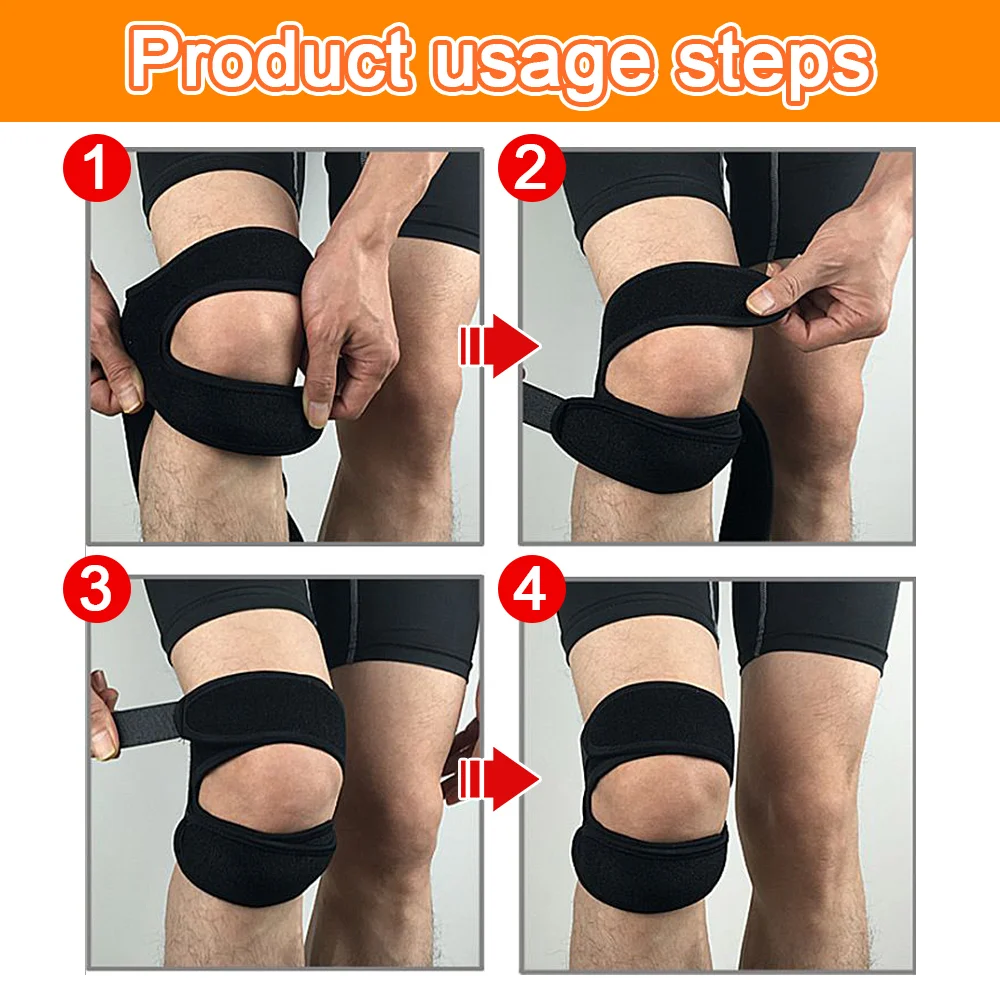 Product usage steps

1

2

3

4