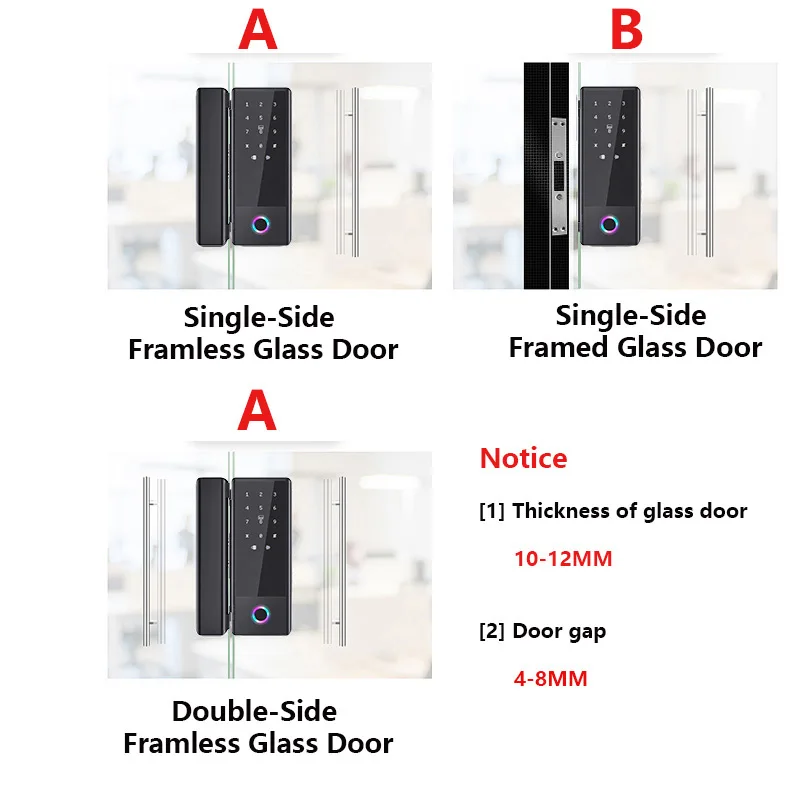 A

Single-Side
Framless Glass Door

B

Single-Side
Framed Glass Door

A

Double-Side
Framless Glass Door

Notice

[1] Thickness of glass door

10-12MM

[2] Door gap

4-8MM