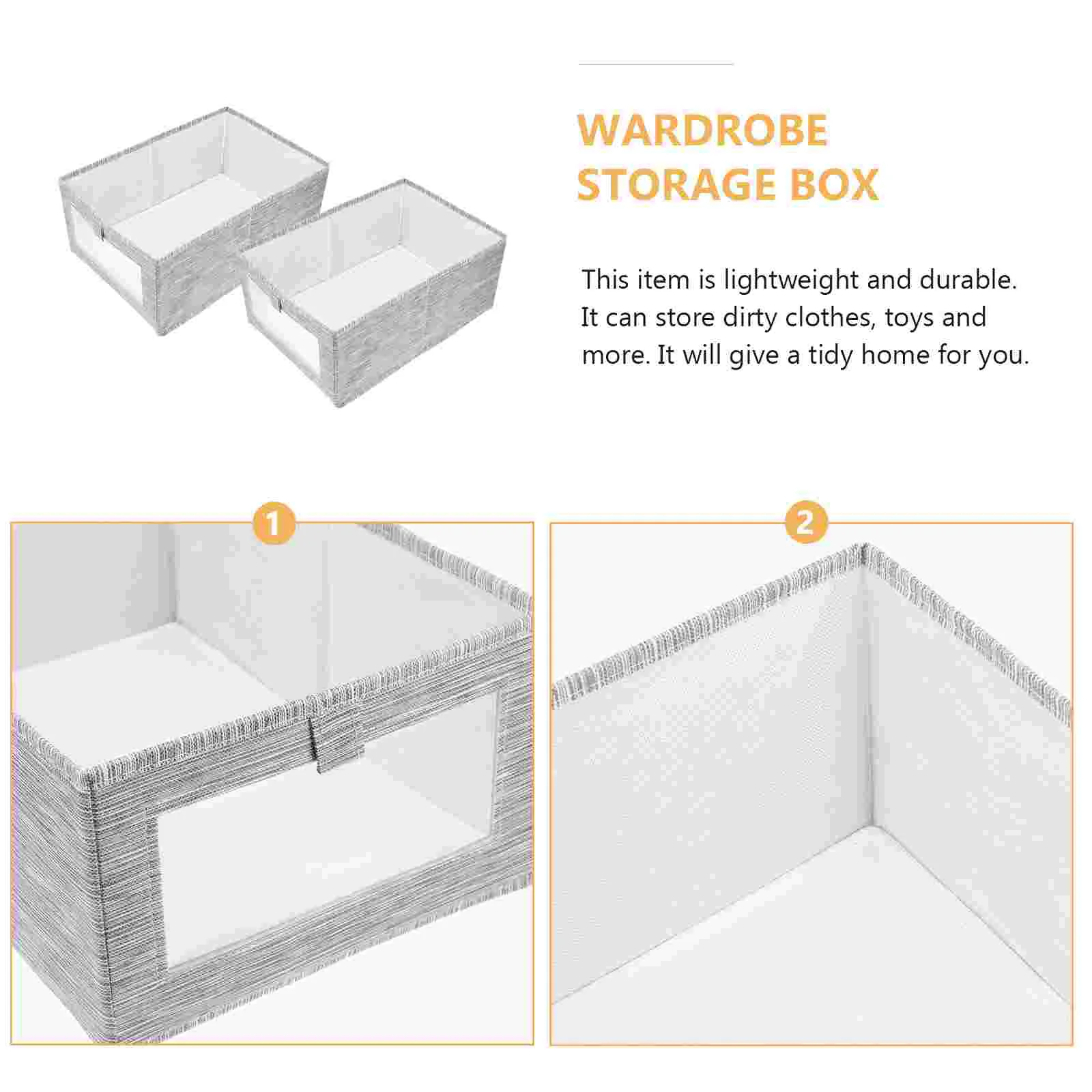 WARDROBE
STORAGE BOX

This item is lightweight and durable. It can store dirty clothes, toys and more. It will give a tidy home for you.

1

2