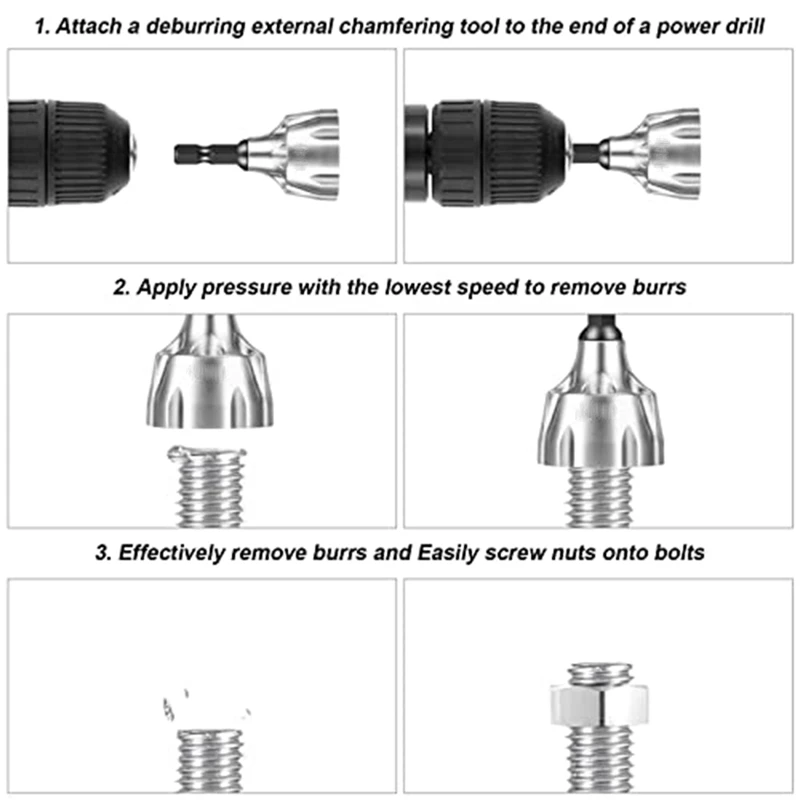 1. Attach a deburring external chamfering tool to the end of a power drill

2. Apply pressure with the lowest speed to remove burrs

3. Effectively remove burrs and Easily screw nuts onto bolts