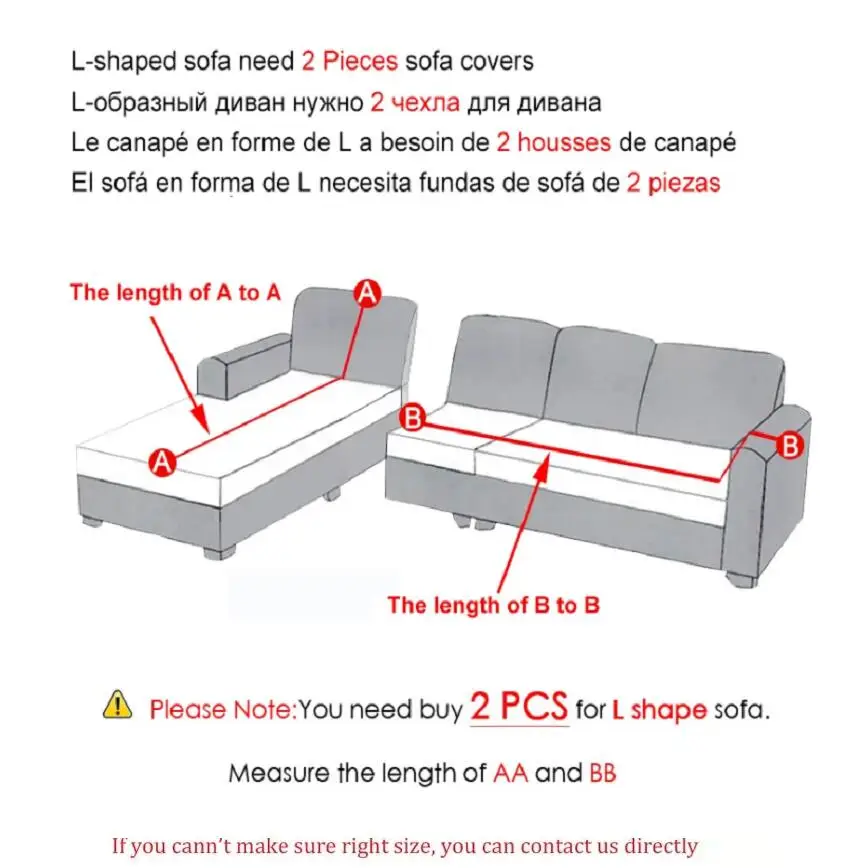 L-shaped sofa need 2 Pieces sofa covers
L-образный диван нужно 2 чехла для дивана
Le canapé en forme de L a besoin de 2 housses de canapé
El sofá en forma de L necesita fundas de sofá de 2 piezas

The length of A to A

A

A

B

B

The length of B to B

Please Note:You need buy 2 PCS for L shape sofa.

Measure the length of AA and BB

If you cann't make sure right size, you can contact us directly