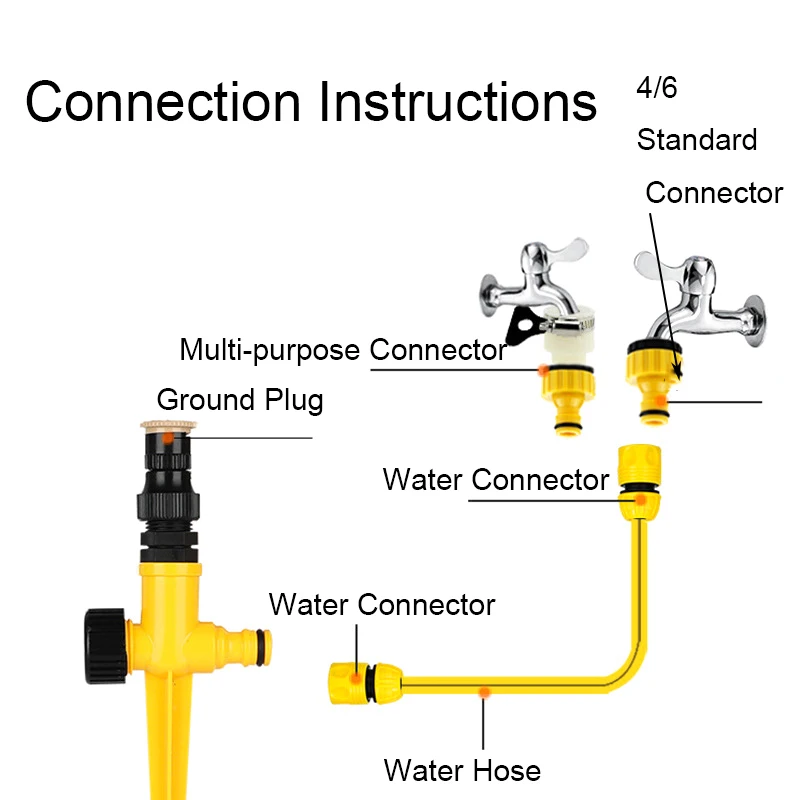 Connection Instructions

4/6
Standard
Connector

Multi-purpose Connector

Ground Plug

Water Connector

Water Connector

Water Hose