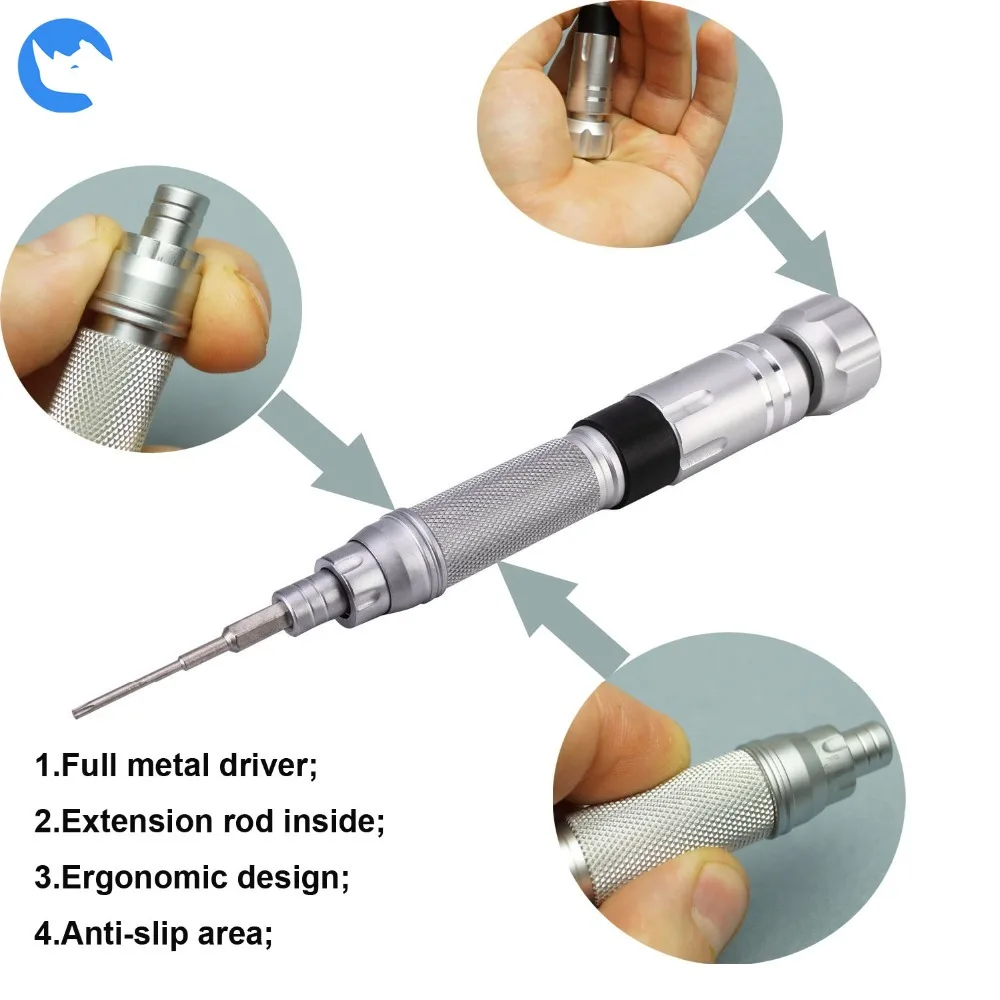 1.Full metal driver;

2.Extension rod inside;

3.Ergonomic design;

4.Anti-slip area;