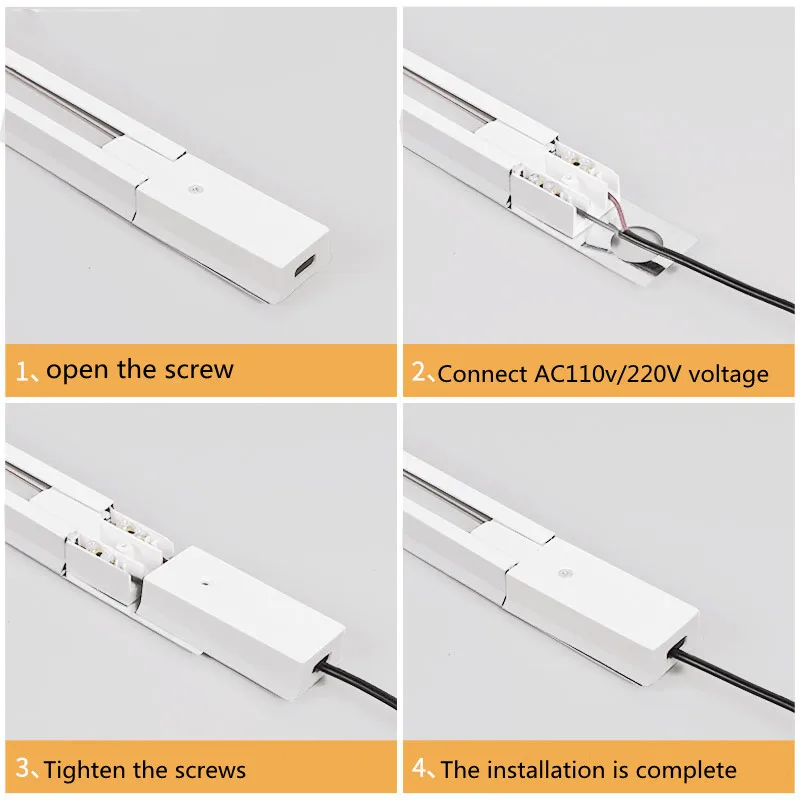 1、open the screw

2、Connect AC110v/220V voltage

3、Tighten the screws

4、The installation is complete