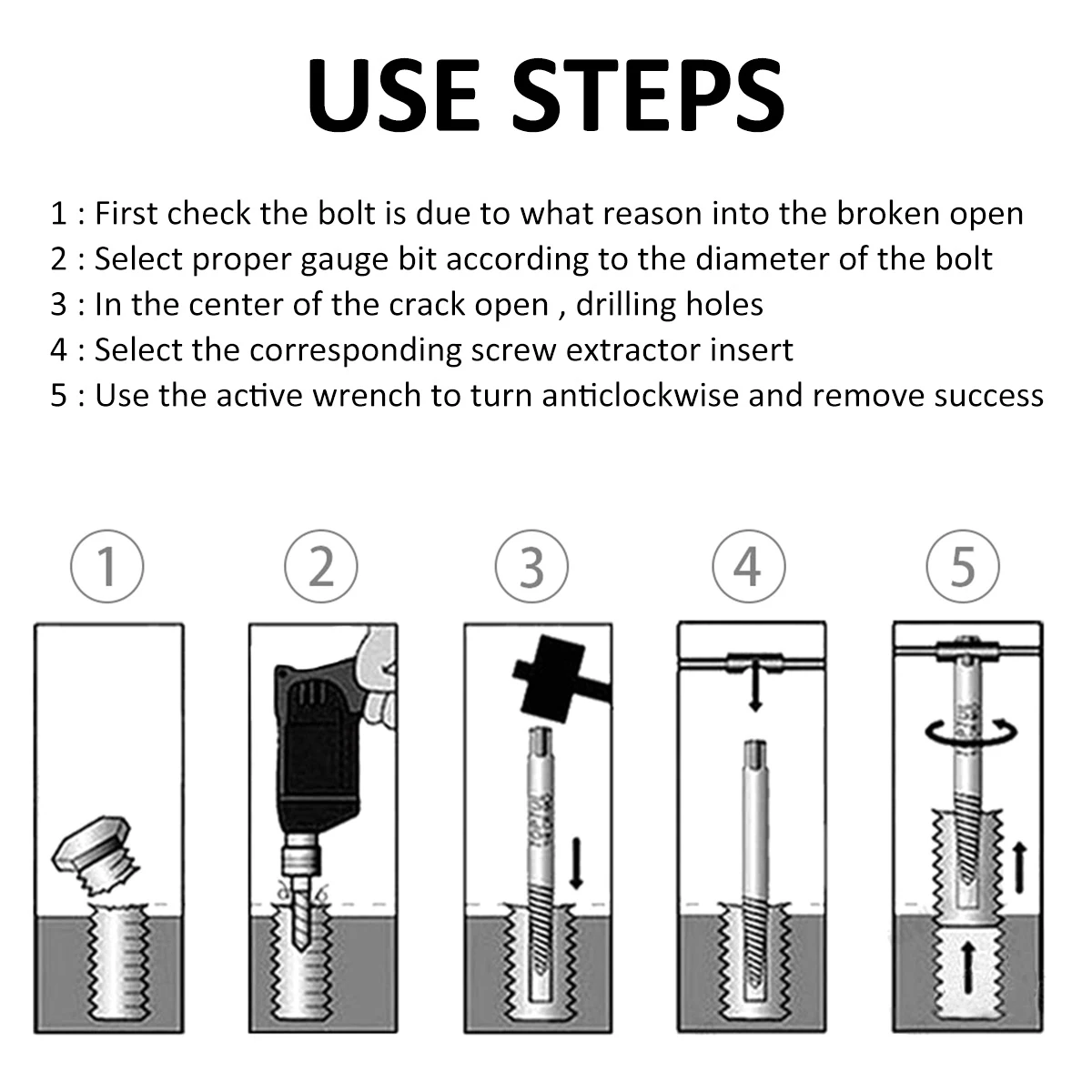 USE STEPS

1 : First check the bolt is due to what reason into the broken open
2 : Select proper gauge bit according to the diameter of the bolt
3 : In the center of the crack open , drilling holes
4 : Select the corresponding screw extractor insert
5 : Use the active wrench to turn anticlockwise and remove success

1

2

3

4

5