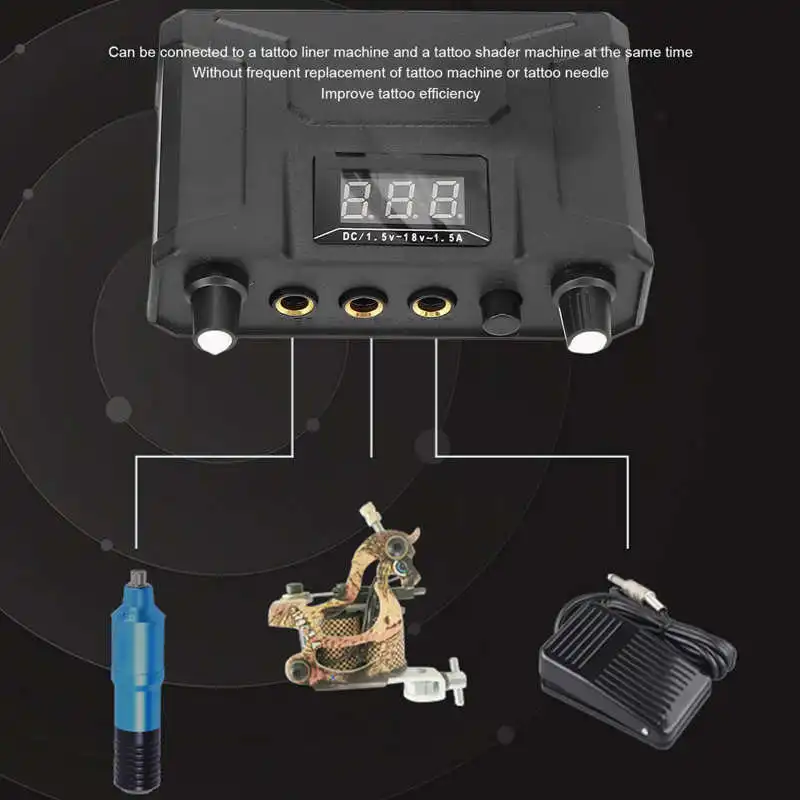 Can be connected to a tattoo liner machine and a tattoo shader machine at the same time
Without frequent replacement of tattoo machine or tattoo needle
Improve tattoo efficiency

8.8.8.

DC/1.5v~18v~1.5A