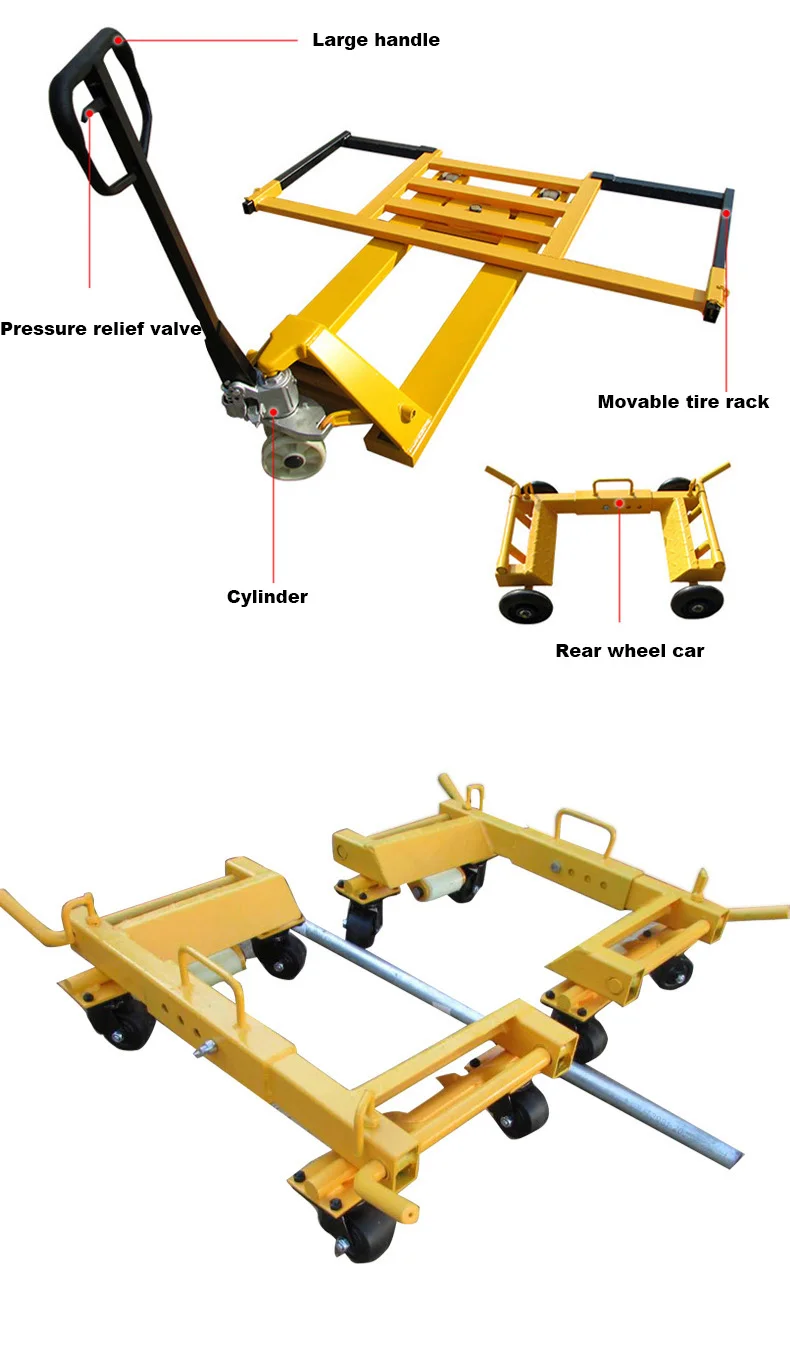 Large handle

Pressure relief valve

Movable tire rack

Cylinder

Rear wheel car