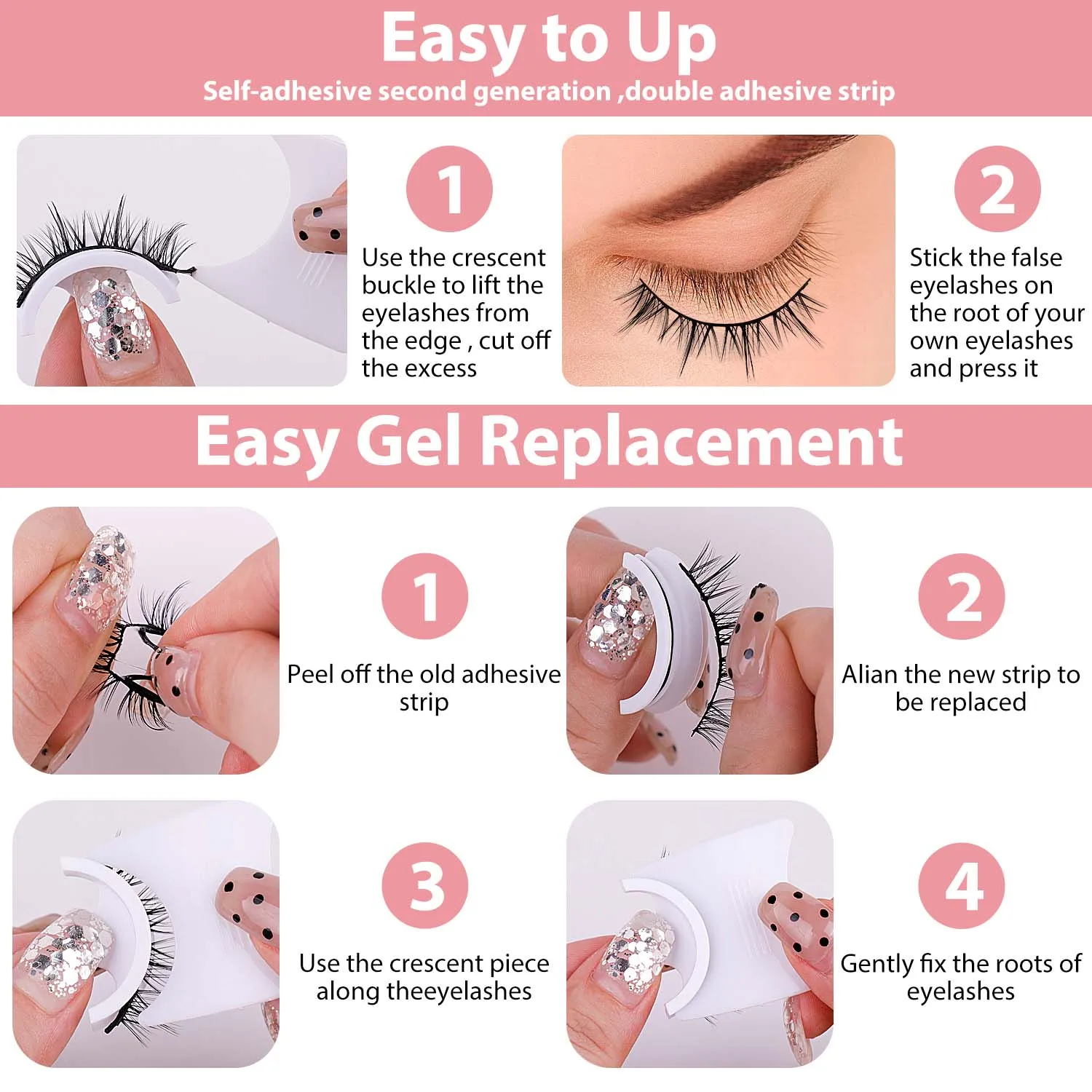 Easy to Up
Self-adhesive second generation ,double adhesive strip

1
Use the crescent buckle to lift the eyelashes from the edge , cut off the excess

2
Stick the false eyelashes on the root of your own eyelashes and press it

Easy Gel Replacement

1
Peel off the old adhesive strip

2
Alian the new strip to be replaced

3
Use the crescent piece along theeyelashes

4
Gently fix the roots of eyelashes