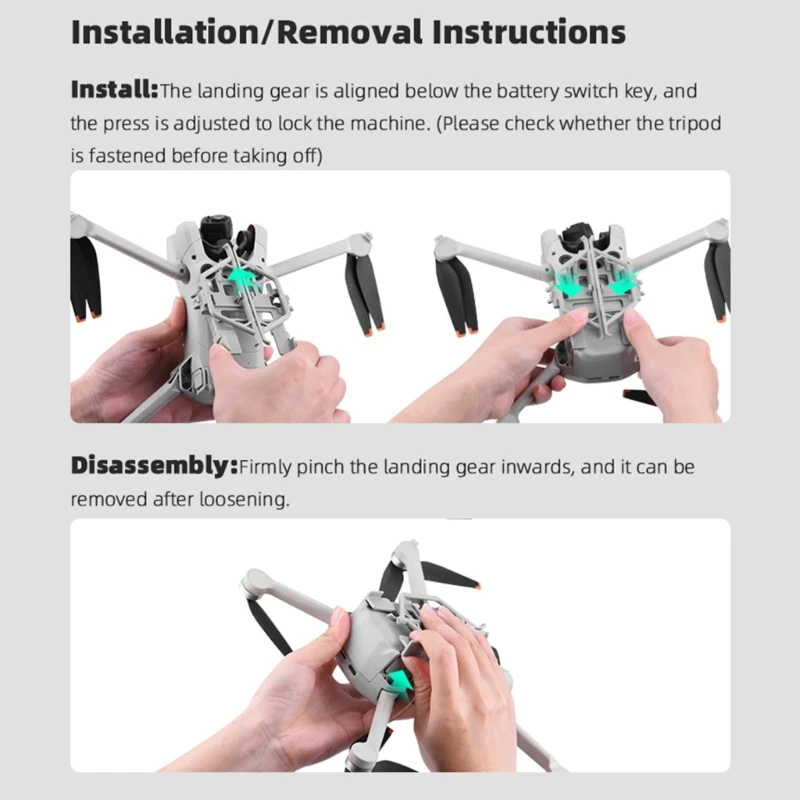 Installation/Removal Instructions

Install:The landing gear is aligned below the battery switch key, and the press is adjusted to lock the machine. (Please check whether the tripod is fastened before taking off)

Disassembly:Firmly pinch the landing gear inwards, and it can be removed after loosening.